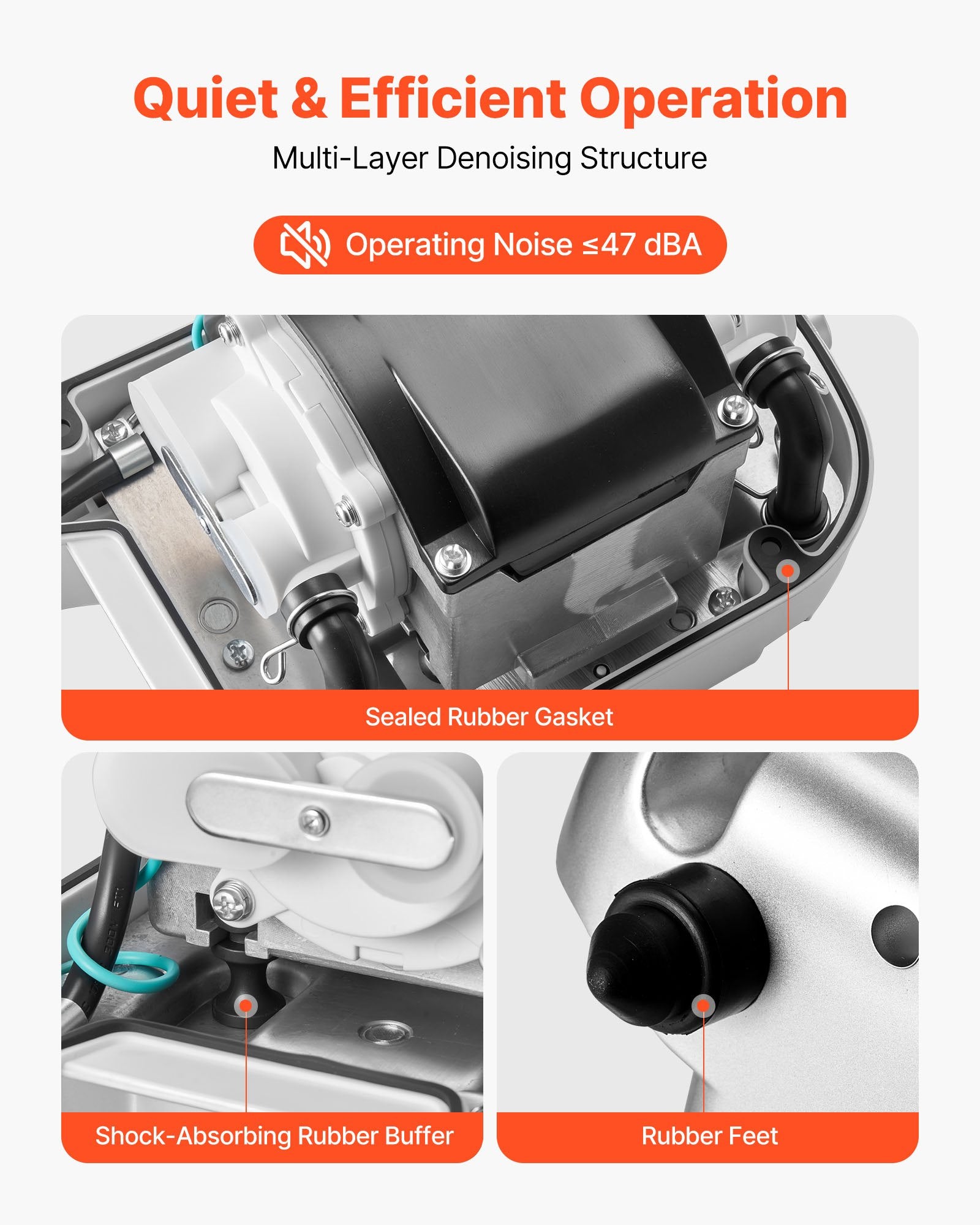 Quiet & Efficient Operation

Multi-Layer Denoising Structure

Operating Noise ≤47 dBA

Sealed Rubber Gasket

Shock-Absorbing Rubber Buffer

Rubber Feet