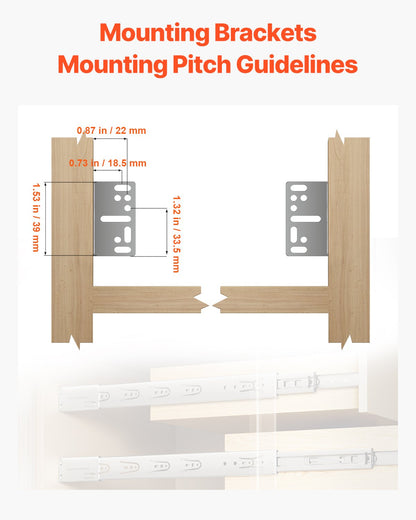 Mounting Brackets
Mounting Pitch Guidelines

0.87 in / 22 mm

0.73 in / 18.5 mm

1.53 in / 39 mm

1.32 in / 33.5 mm