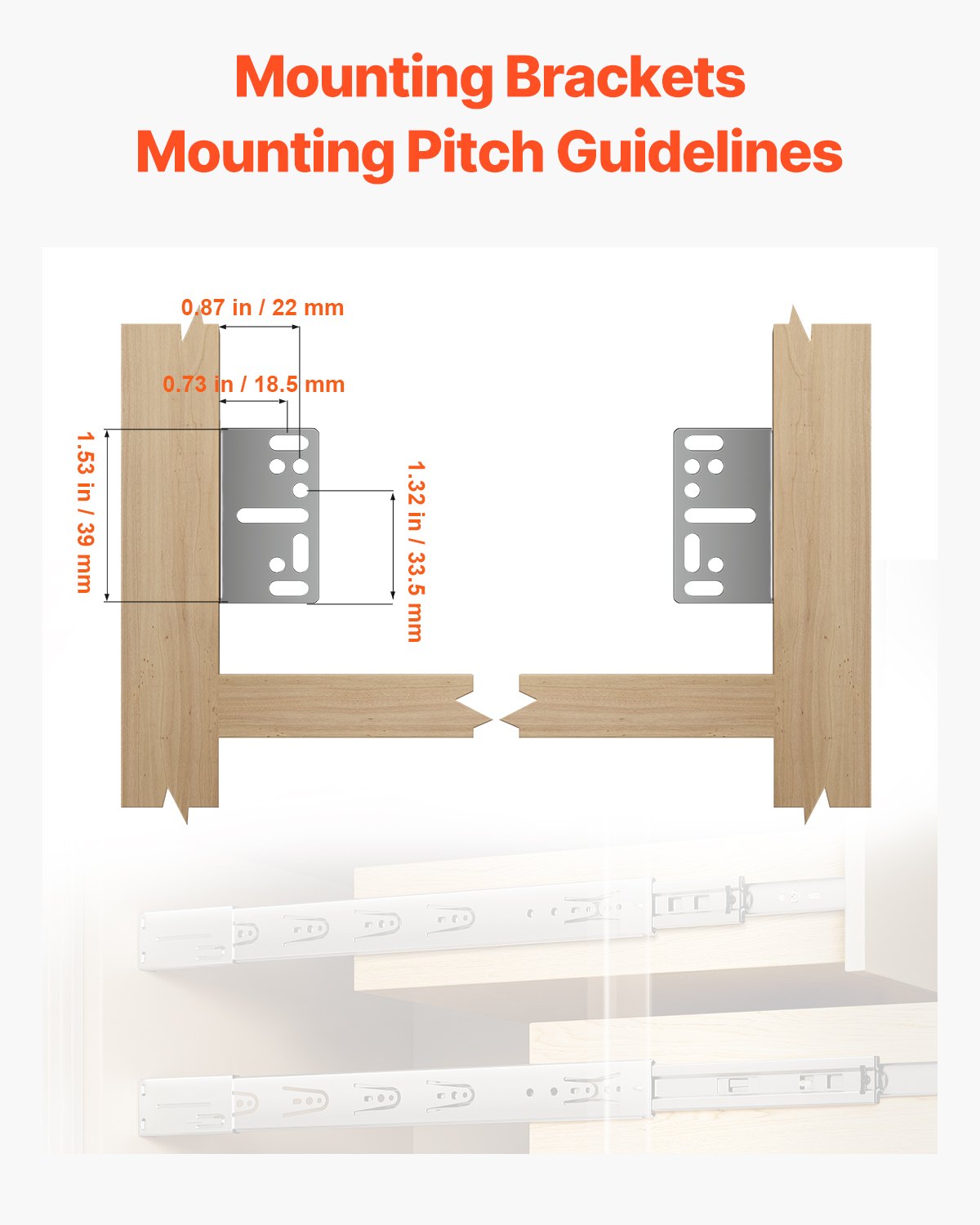 Mounting Brackets
Mounting Pitch Guidelines

0.87 in / 22 mm

0.73 in / 18.5 mm

1.53 in / 39 mm

1.32 in / 33.5 mm