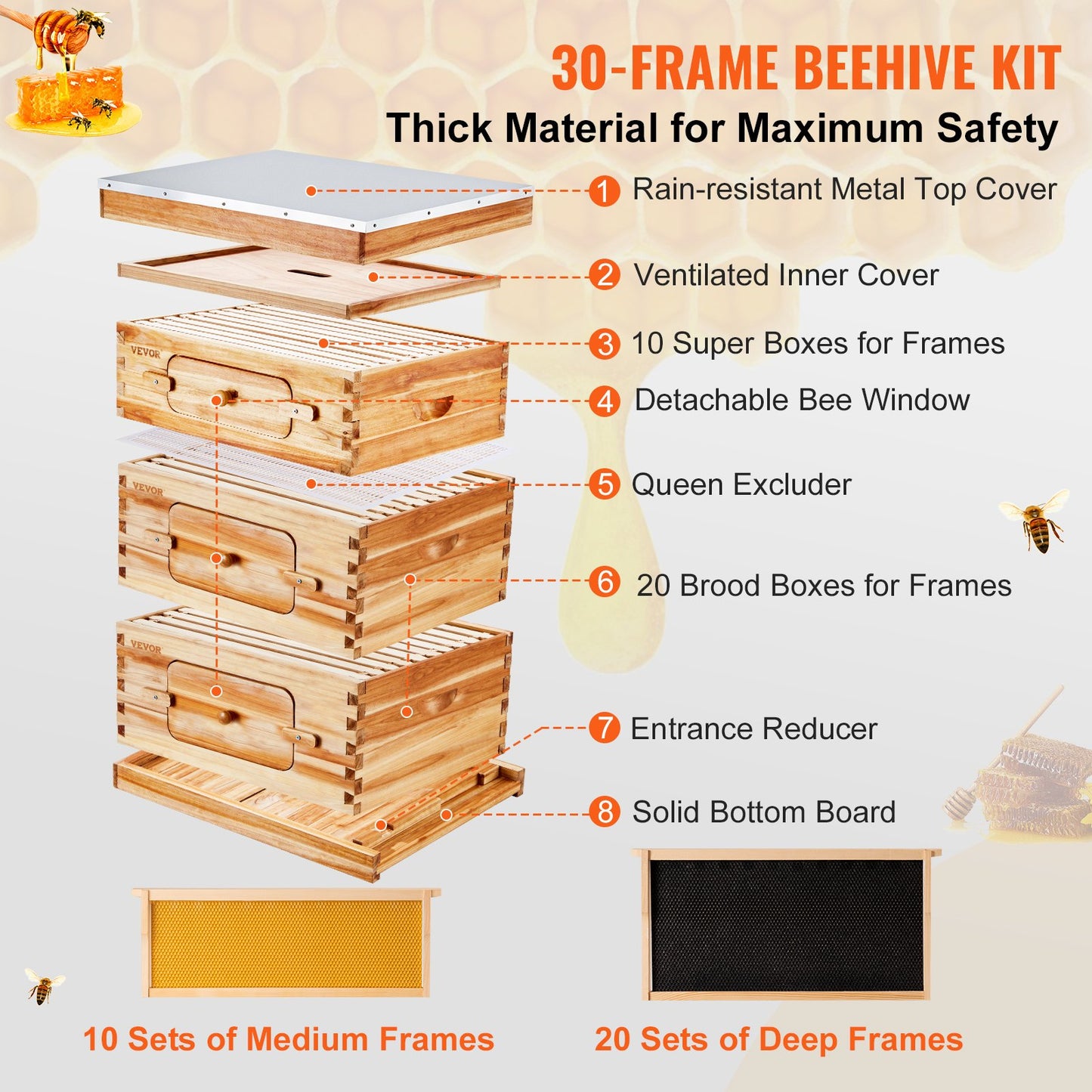 30-FRAME BEEHIVE KIT
Thick Material for Maximum Safety

1 Rain-resistant Metal Top Cover
2 Ventilated Inner Cover
3 10 Super Boxes for Frames
4 Detachable Bee Window
5 Queen Excluder
6 20 Brood Boxes for Frames
7 Entrance Reducer
8 Solid Bottom Board

VEVOR
VEVOR
VEVOR

10 Sets of Medium Frames
20 Sets of Deep Frames