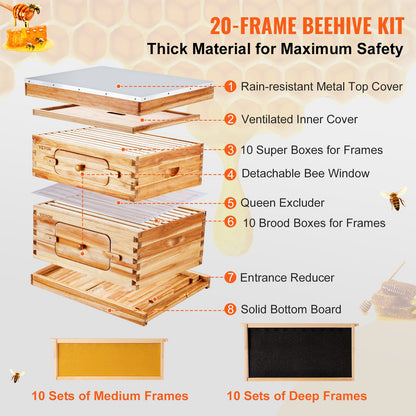 20-FRAME BEEHIVE KIT
Thick Material for Maximum Safety

1 Rain-resistant Metal Top Cover
2 Ventilated Inner Cover
3 10 Super Boxes for Frames
4 Detachable Bee Window
5 Queen Excluder
6 10 Brood Boxes for Frames
7 Entrance Reducer
8 Solid Bottom Board

VEVOR

10 Sets of Medium Frames
10 Sets of Deep Frames