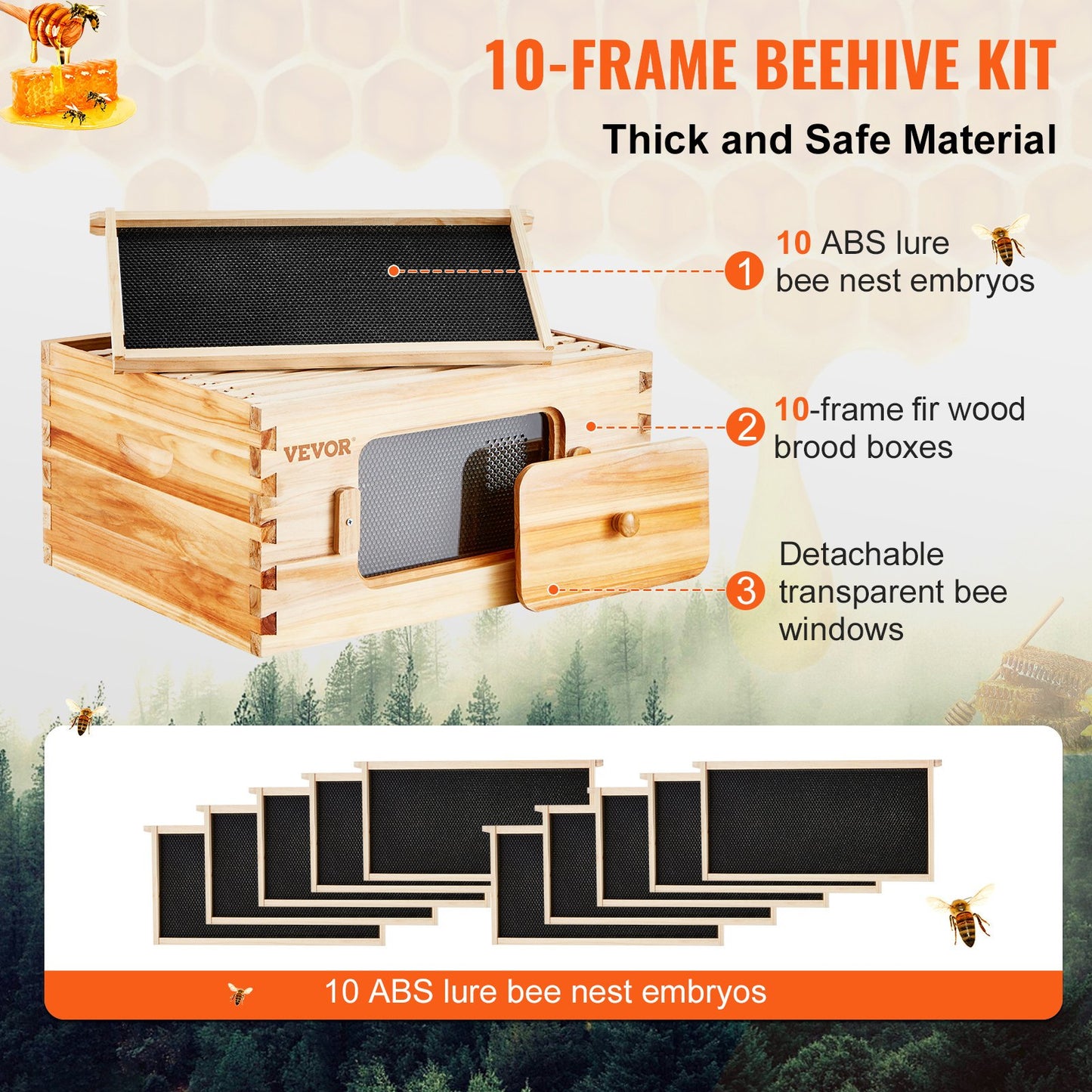 10-FRAME BEEHIVE KIT

Thick and Safe Material

VEVOR

1 10 ABS lure bee nest embryos

2 10-frame fir wood brood boxes

3 Detachable transparent bee windows

10 ABS lure bee nest embryos