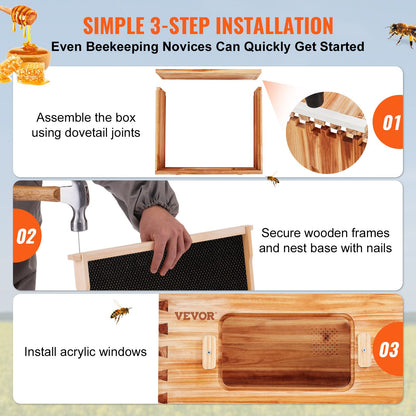 SIMPLE 3-STEP INSTALLATION
Even Beekeeping Novices Can Quickly Get Started

Assemble the box using dovetail joints

01

02

Secure wooden frames and nest base with nails

Install acrylic windows

VEVOR

03