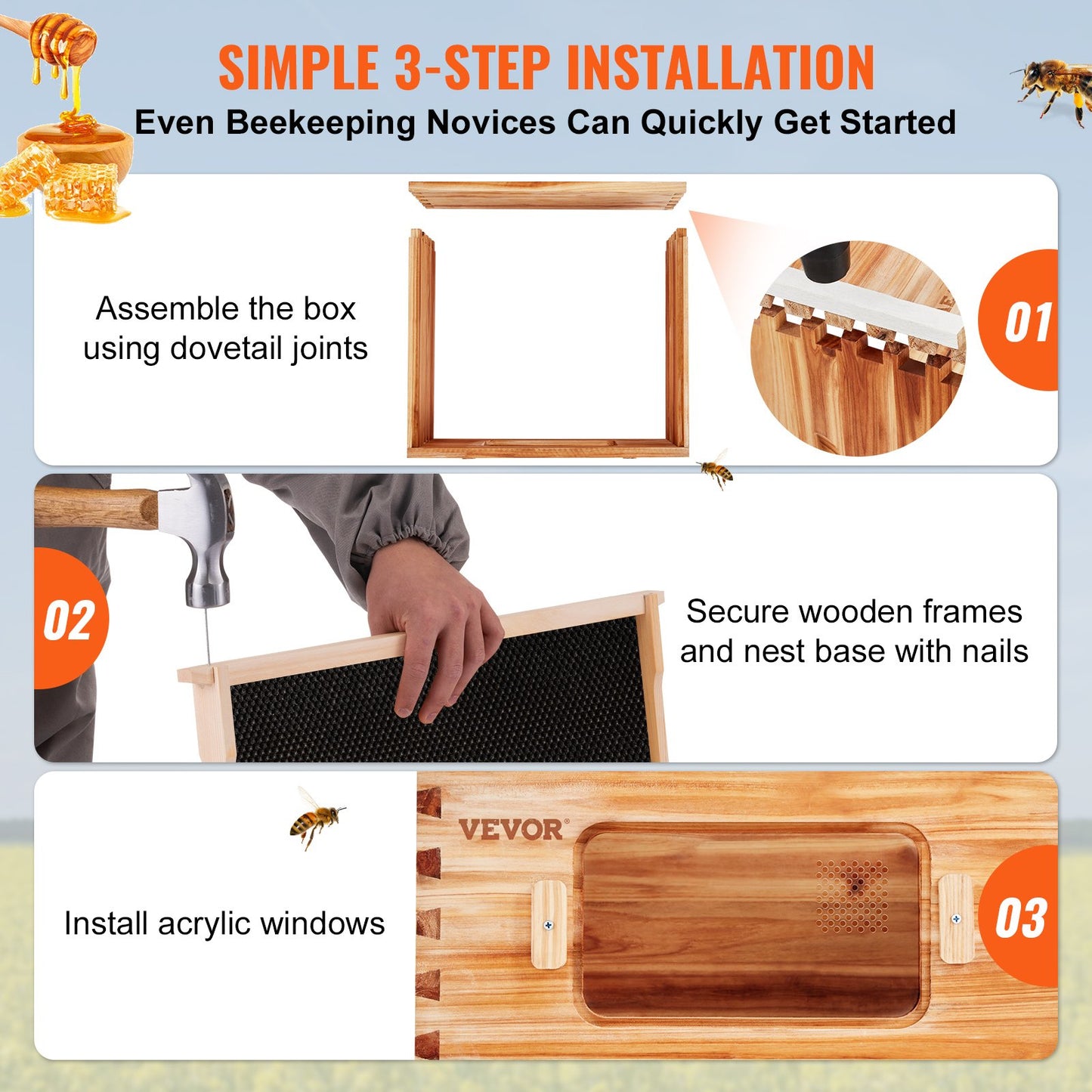 SIMPLE 3-STEP INSTALLATION

Even Beekeeping Novices Can Quickly Get Started

Assemble the box using dovetail joints

01

02

Secure wooden frames and nest base with nails

Install acrylic windows

VEVOR

03