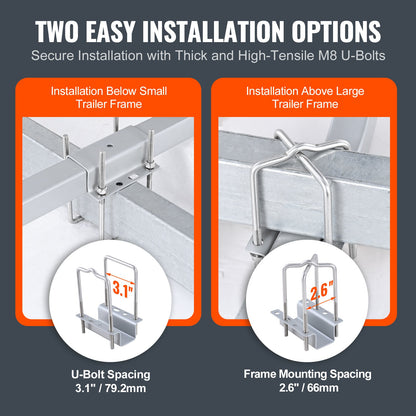 TWO EASY INSTALLATION OPTIONS
Secure Installation with Thick and High-Tensile M8 U-Bolts

Installation Below Small Trailer Frame

3.1"

U-Bolt Spacing
3.1" / 79.2mm

Installation Above Large Trailer Frame

2.6"

Frame Mounting Spacing
2.6" / 66mm