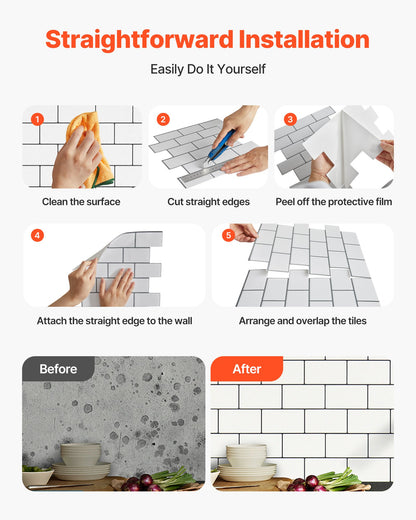 Straightforward Installation

Easily Do It Yourself

1

Clean the surface

2

Cut straight edges

3

Peel off the protective film

4

Attach the straight edge to the wall

5

Arrange and overlap the tiles

Before

After