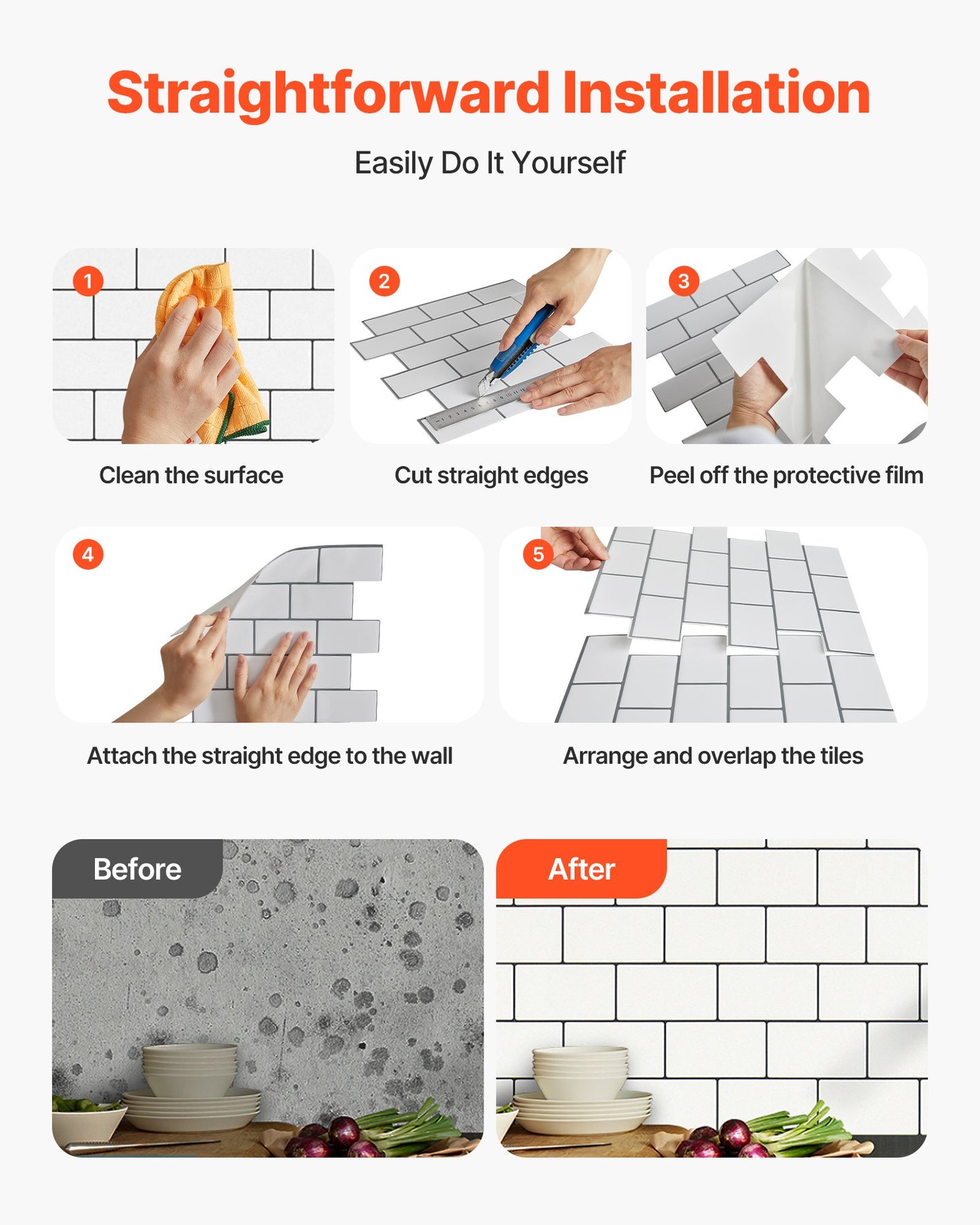 Straightforward Installation

Easily Do It Yourself

1

Clean the surface

2

Cut straight edges

3

Peel off the protective film

4

Attach the straight edge to the wall

5

Arrange and overlap the tiles

Before

After