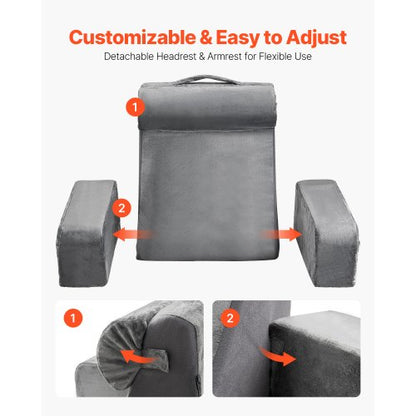 Customizable & Easy to Adjust
Detachable Headrest & Armrest for Flexible Use

1

2

1

2