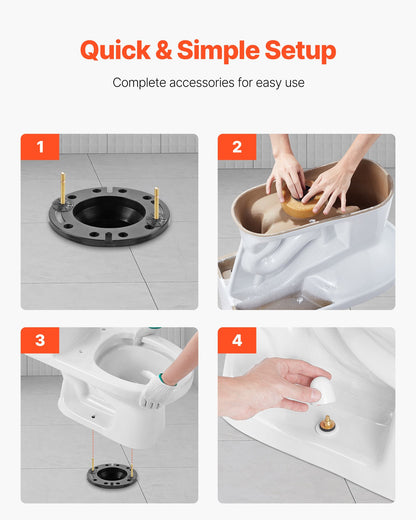 Quick & Simple Setup

Complete accessories for easy use

1

2

3

4