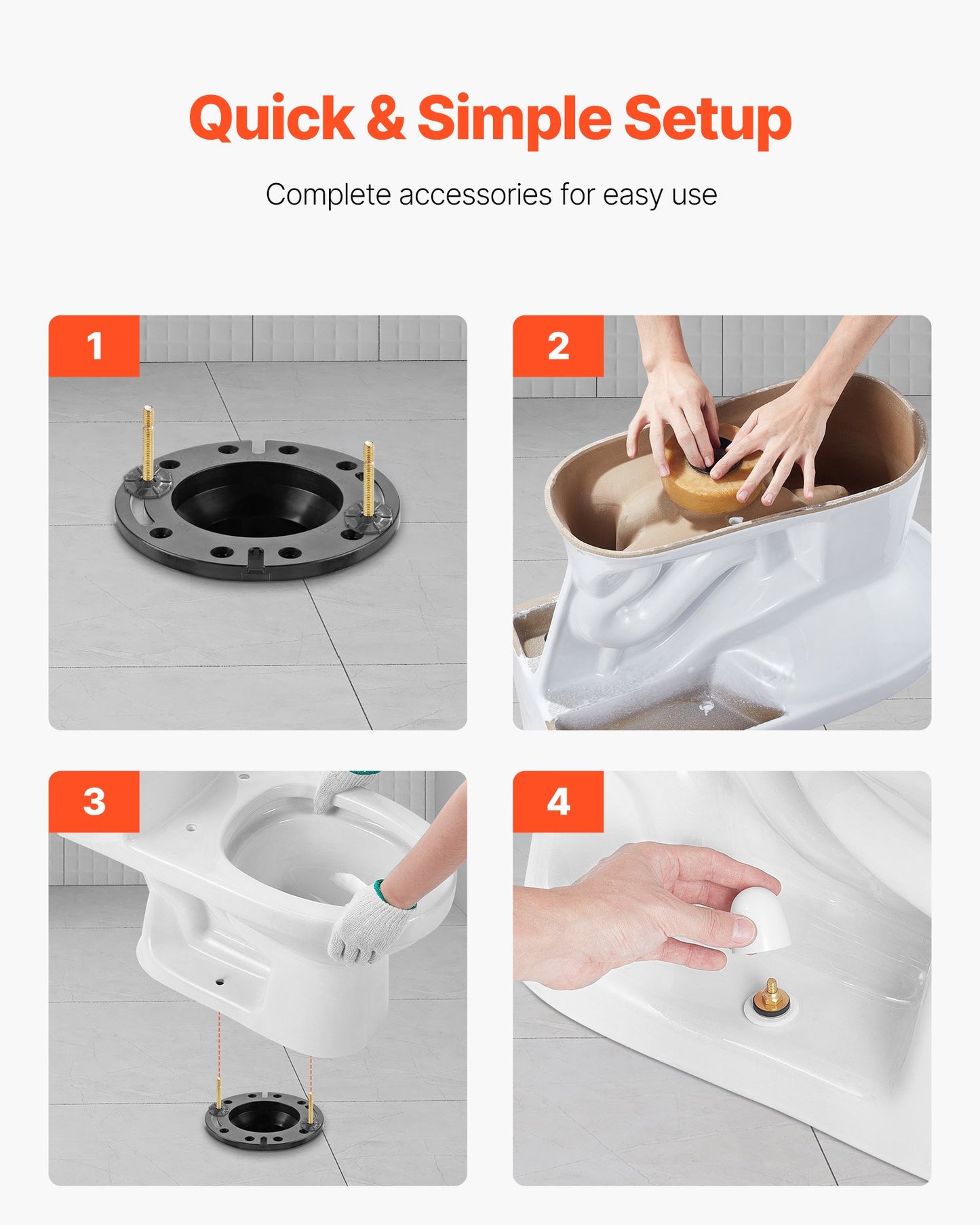 Quick & Simple Setup

Complete accessories for easy use

1

2

3

4