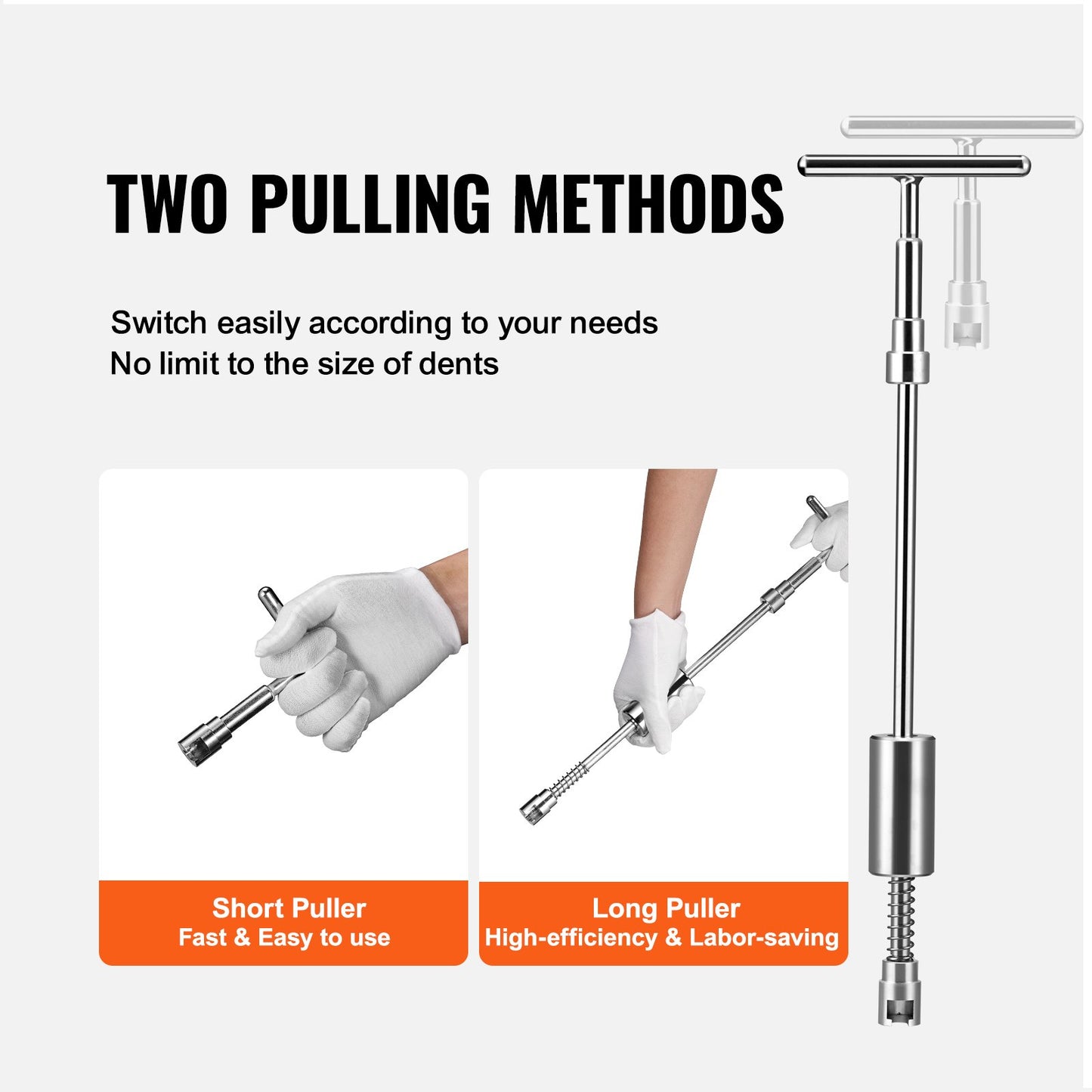 TWO PULLING METHODS

Switch easily according to your needs
No limit to the size of dents

Short Puller
Fast & Easy to use

Long Puller
High-efficiency & Labor-saving