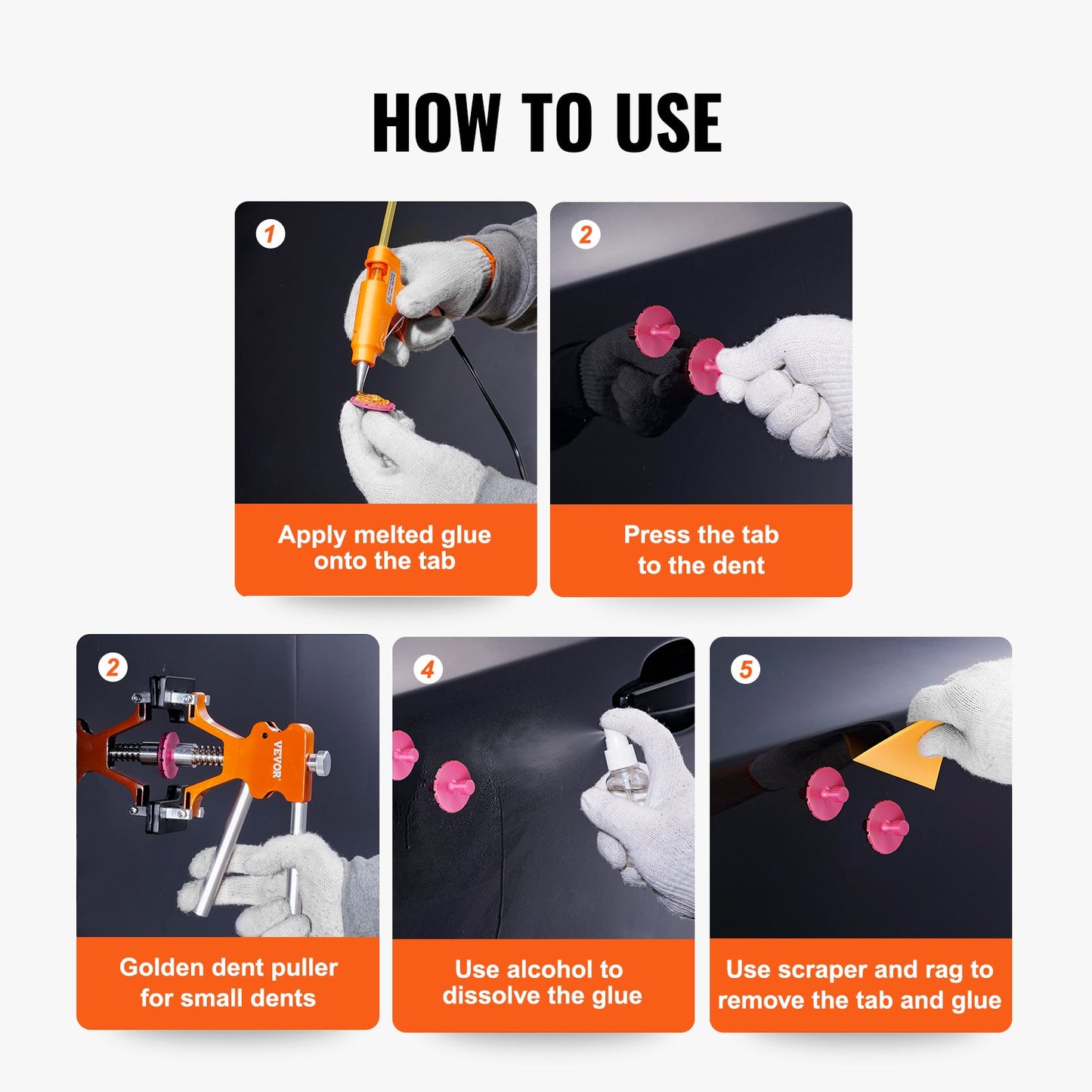 HOW TO USE

1
Apply melted glue onto the tab

2
Press the tab to the dent

2
VEVOR
Golden dent puller for small dents

4
Use alcohol to dissolve the glue

5
Use scraper and rag to remove the tab and glue