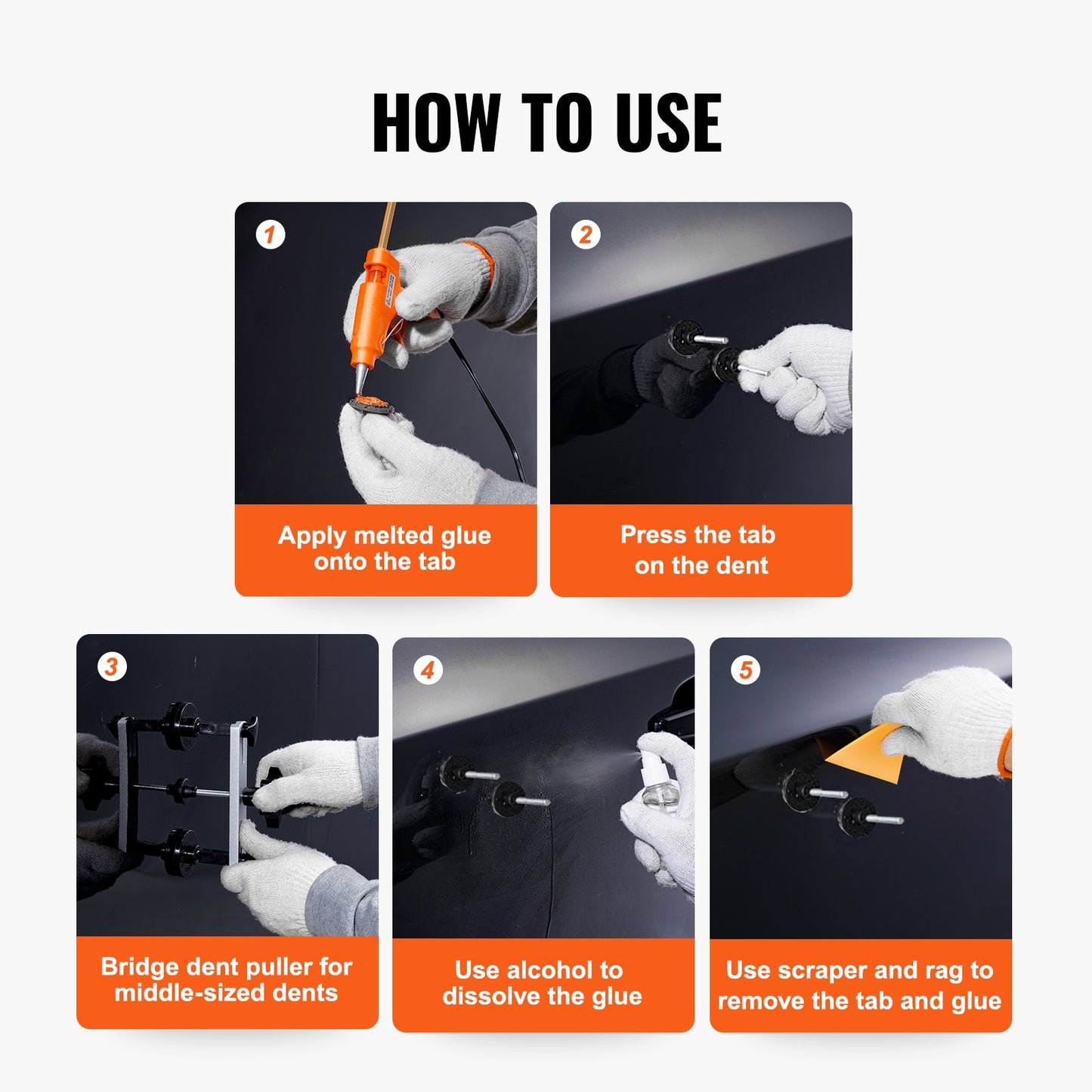 HOW TO USE

1

Apply melted glue onto the tab

2

Press the tab on the dent

3

Bridge dent puller for middle-sized dents

4

Use alcohol to dissolve the glue

5

Use scraper and rag to remove the tab and glue