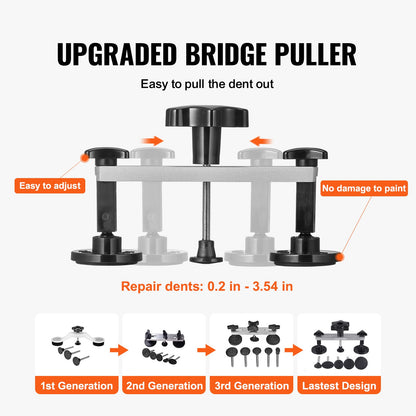 UPGRADED BRIDGE PULLER

Easy to pull the dent out

Easy to adjust

No damage to paint

Repair dents: 0.2 in - 3.54 in

1st Generation

2nd Generation

3rd Generation

Lastest Design