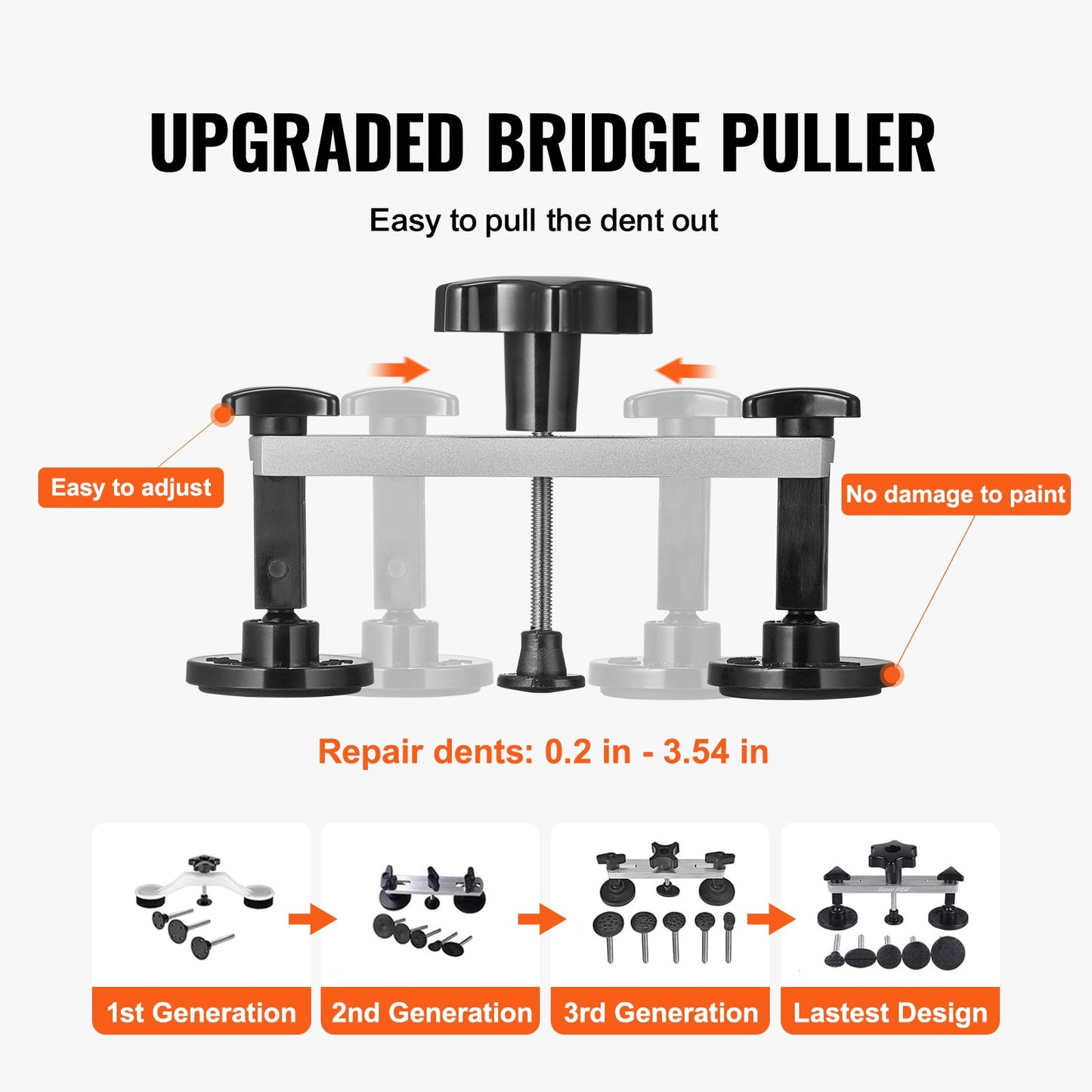 UPGRADED BRIDGE PULLER

Easy to pull the dent out

Easy to adjust

No damage to paint

Repair dents: 0.2 in - 3.54 in

1st Generation

2nd Generation

3rd Generation

Lastest Design