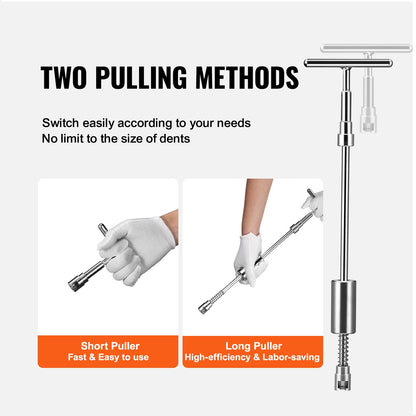 TWO PULLING METHODS

Switch easily according to your needs
No limit to the size of dents

Short Puller
Fast & Easy to use

Long Puller
High-efficiency & Labor-saving