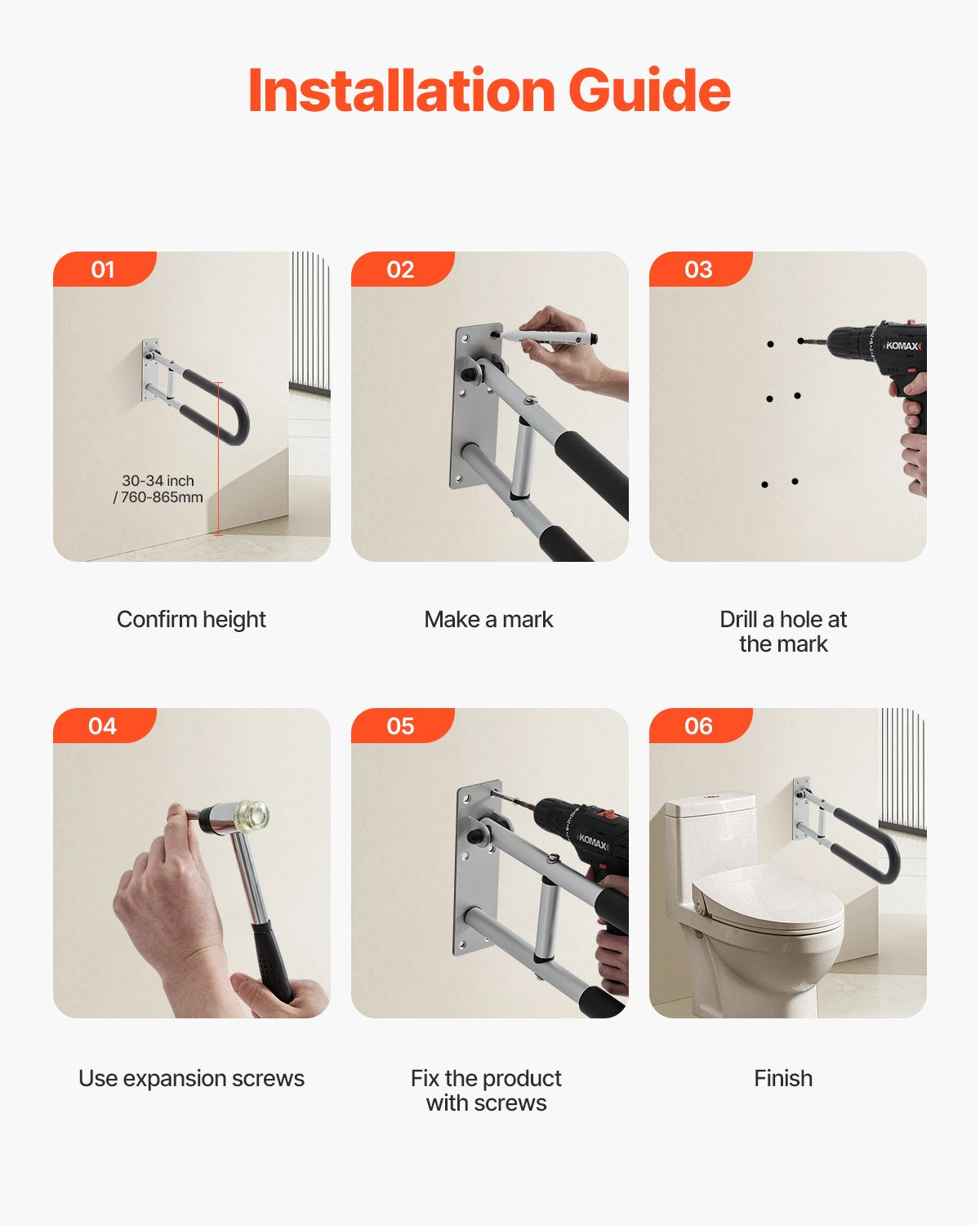 Installation Guide

01

30-34 inch / 760-865mm

Confirm height

02

Make a mark

03

KOMAX

Drill a hole at the mark

04

Use expansion screws

05

KOMAX

Fix the product with screws

06

Finish