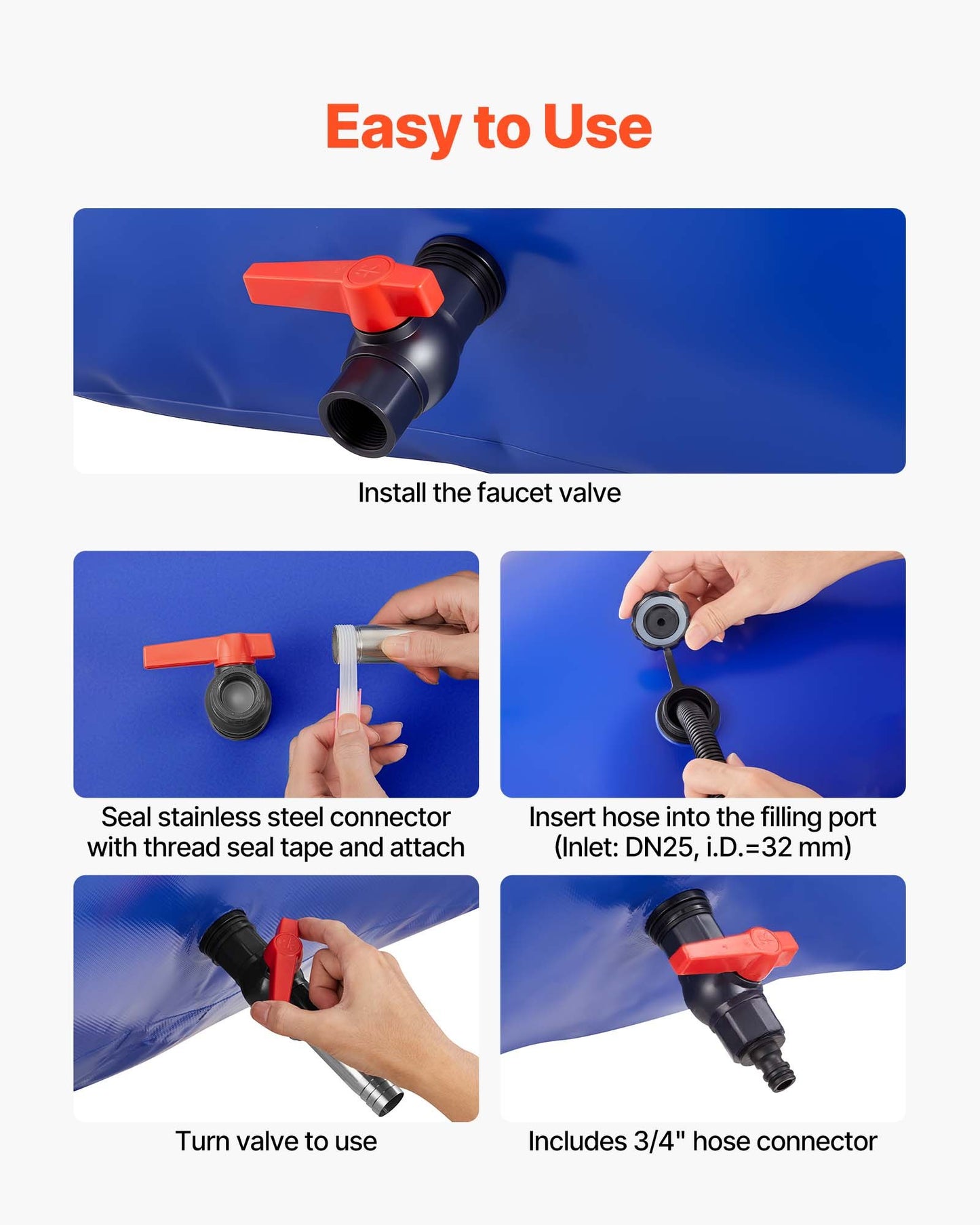 Easy to Use

Install the faucet valve

Seal stainless steel connector with thread seal tape and attach

Insert hose into the filling port (Inlet: DN25, i.D.=32 mm)

Turn valve to use

Includes 3/4" hose connector