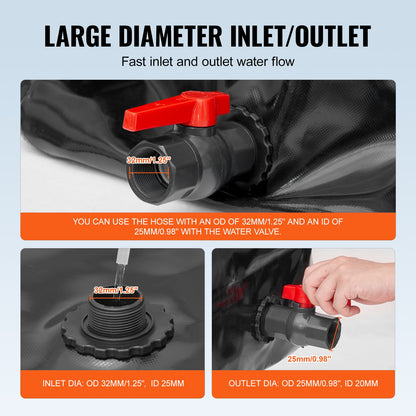 LARGE DIAMETER INLET/OUTLET

Fast inlet and outlet water flow

32mm/1.25"

YOU CAN USE THE HOSE WITH AN OD OF 32MM/1.25" AND AN ID OF 25MM/0.98" WITH THE WATER VALVE.

32mm/1.25"

INLET DIA: OD 32MM/1.25", ID 25MM

25mm/0.98"

OUTLET DIA: OD 25MM/0.98", ID 20MM