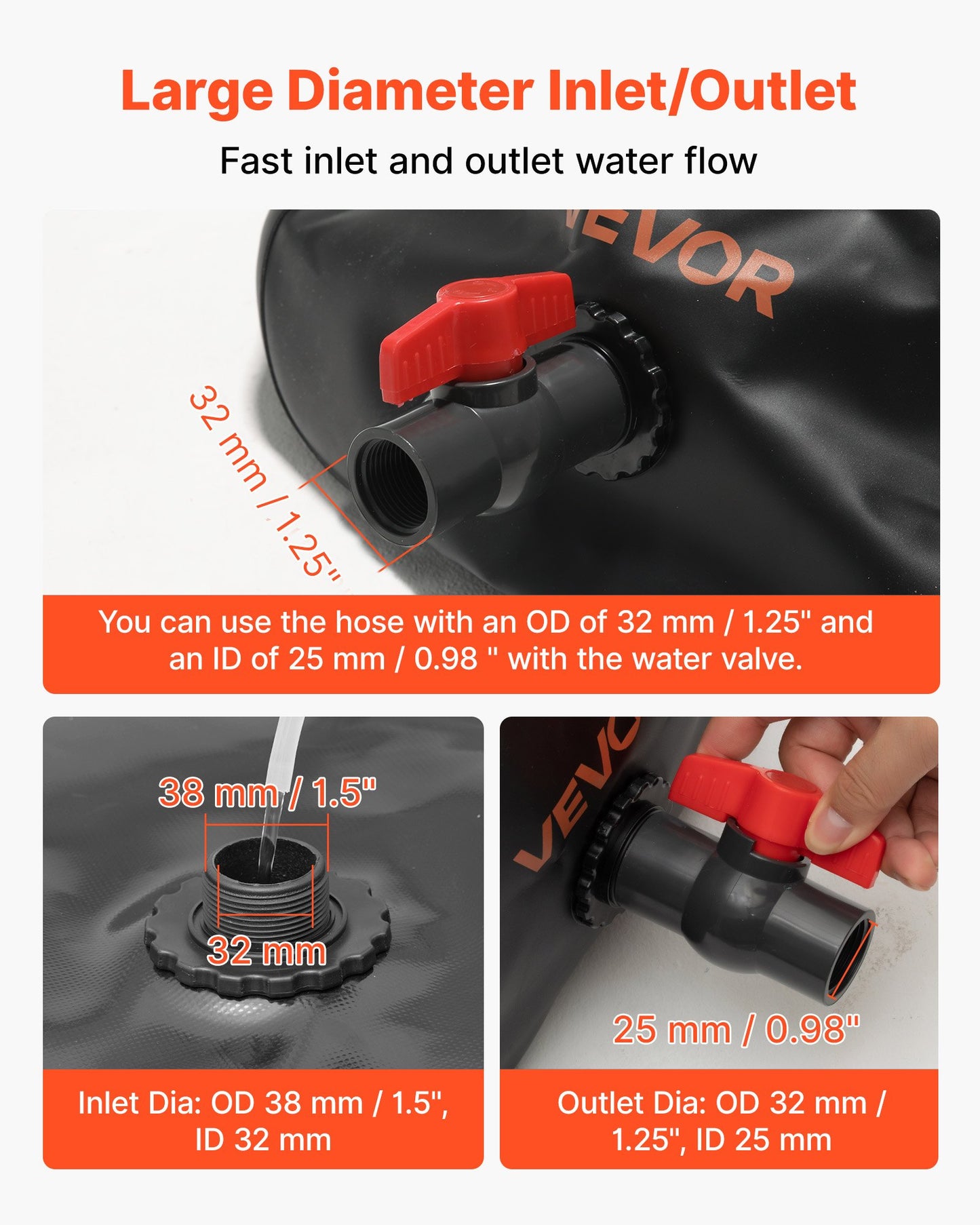 Large Diameter Inlet/Outlet

Fast inlet and outlet water flow

VEVOR

32 mm / 1.25"

You can use the hose with an OD of 32 mm / 1.25" and an ID of 25 mm / 0.98 " with the water valve.

38 mm / 1.5"

32 mm

Inlet Dia: OD 38 mm / 1.5", ID 32 mm

VEVO

25 mm / 0.98"

Outlet Dia: OD 32 mm / 1.25", ID 25 mm