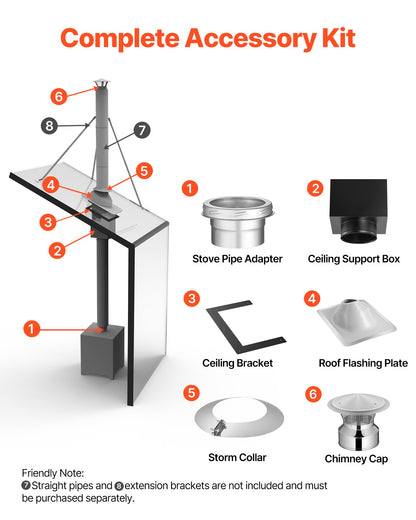 Complete Accessory Kit

6
8
7
5
4
3
2
1

1
Stove Pipe Adapter

2
Ceiling Support Box

3
Ceiling Bracket

4
Roof Flashing Plate

5
Storm Collar

6
Chimney Cap

Friendly Note:
7 Straight pipes and 8 extension brackets are not included and must be purchased separately.