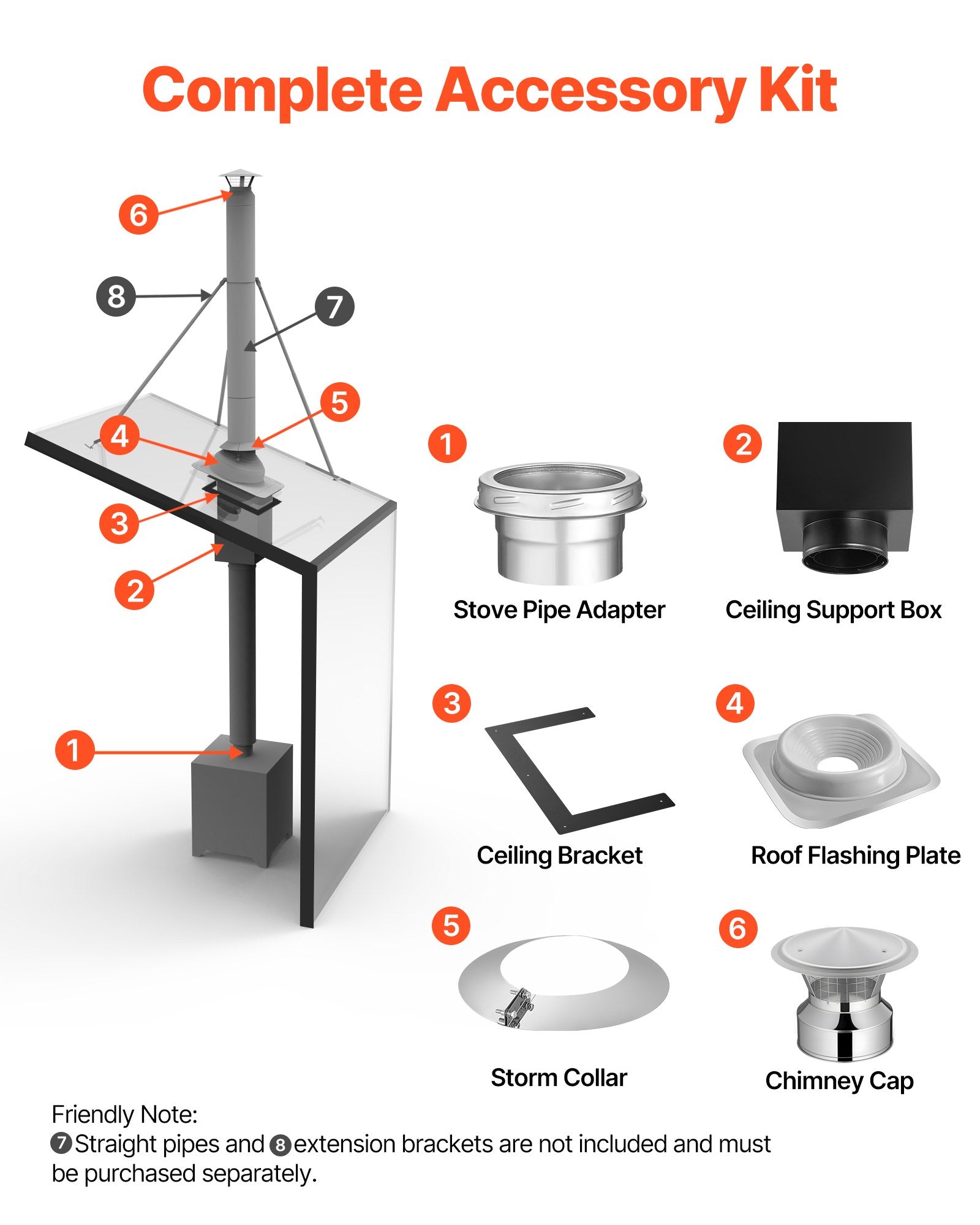 Complete Accessory Kit

6
8
7
5
4
3
2
1

1
Stove Pipe Adapter

2
Ceiling Support Box

3
Ceiling Bracket

4
Roof Flashing Plate

5
Storm Collar

6
Chimney Cap

Friendly Note:
7 Straight pipes and 8 extension brackets are not included and must be purchased separately.