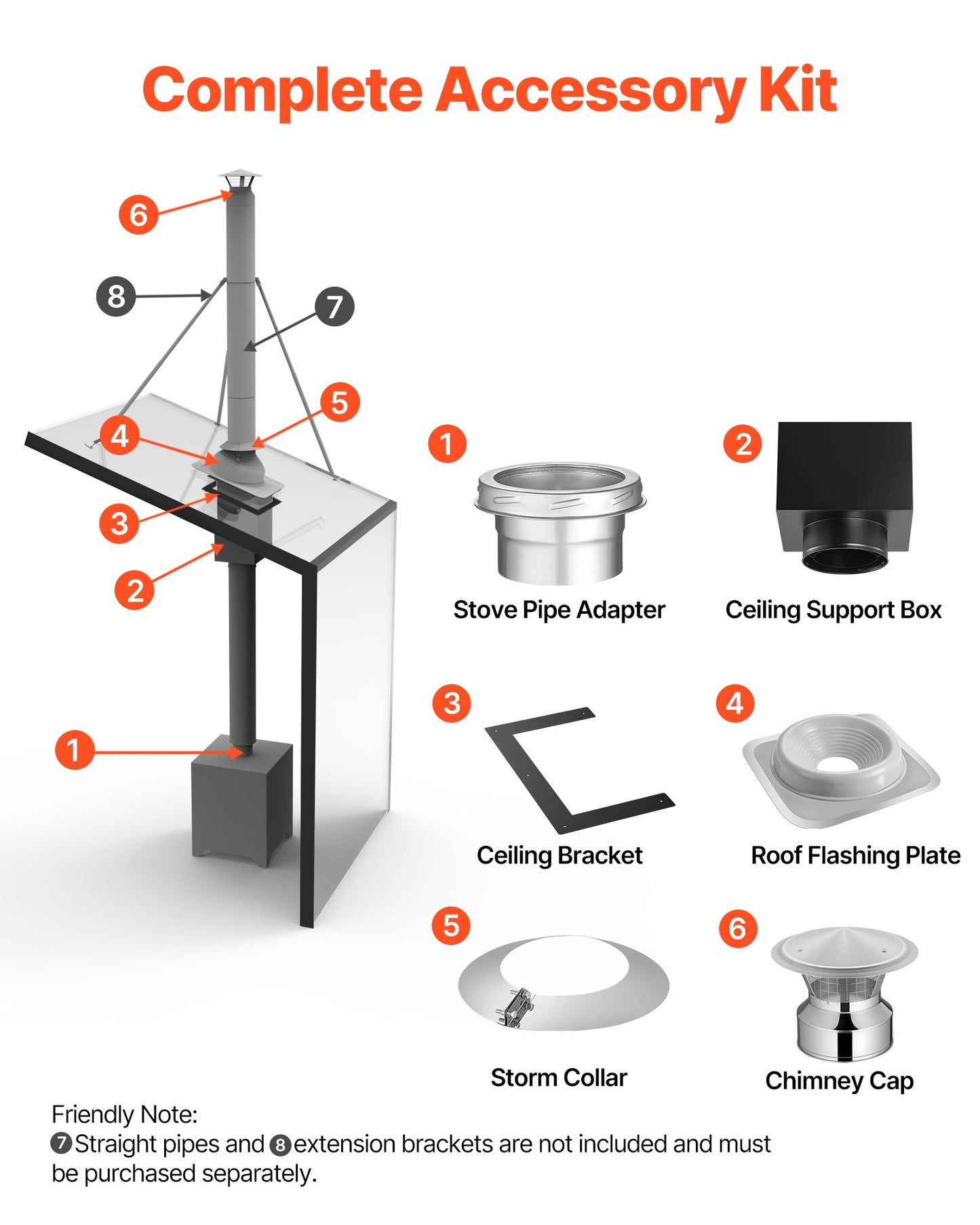 Complete Accessory Kit

6
8
7
5
4
3
2
1

1
Stove Pipe Adapter

2
Ceiling Support Box

3
Ceiling Bracket

4
Roof Flashing Plate

5
Storm Collar

6
Chimney Cap

Friendly Note:
7 Straight pipes and 8 extension brackets are not included and must be purchased separately.