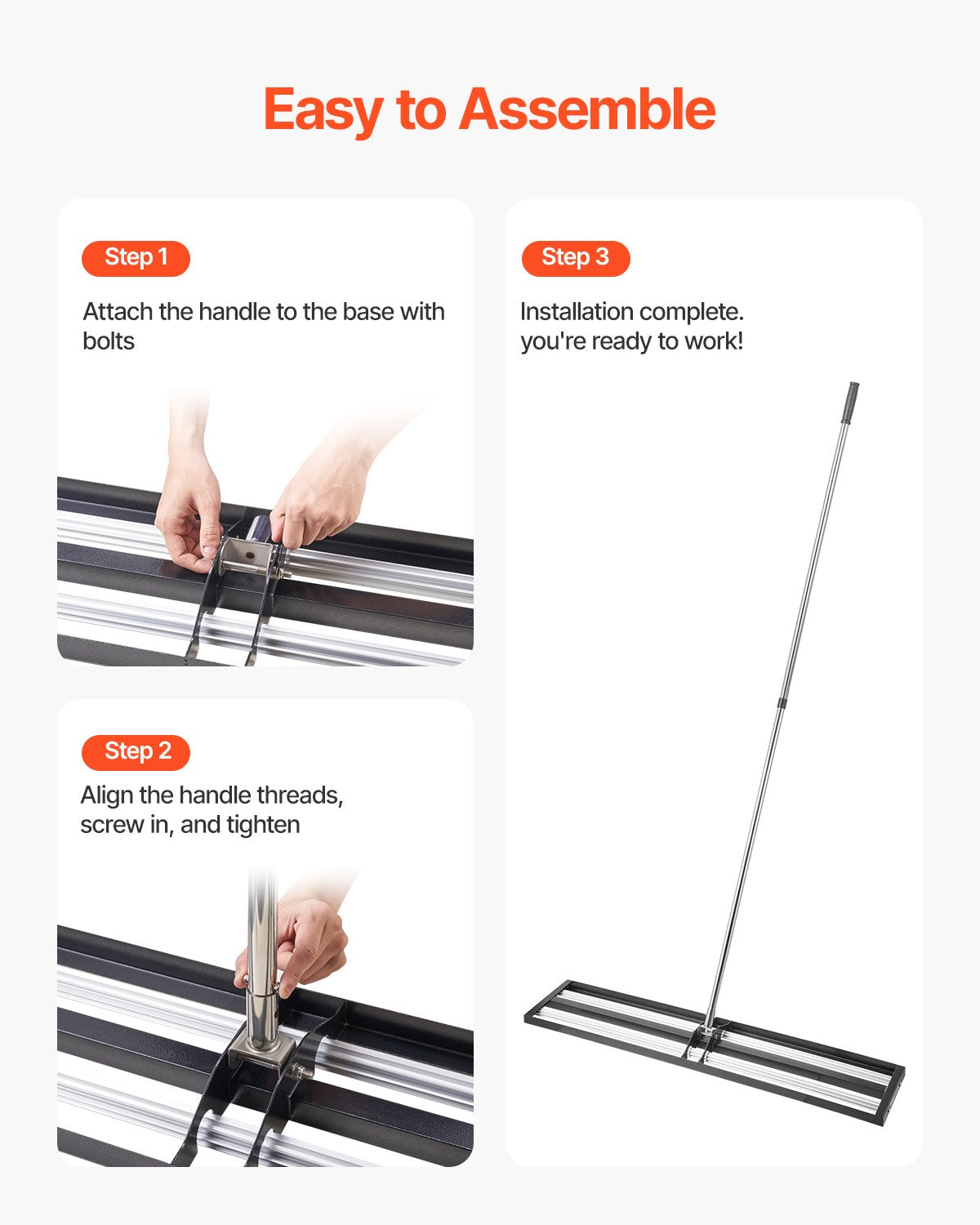 Easy to Assemble

Step 1

Attach the handle to the base with bolts

Step 2

Align the handle threads, screw in, and tighten

Step 3

Installation complete. you're ready to work!