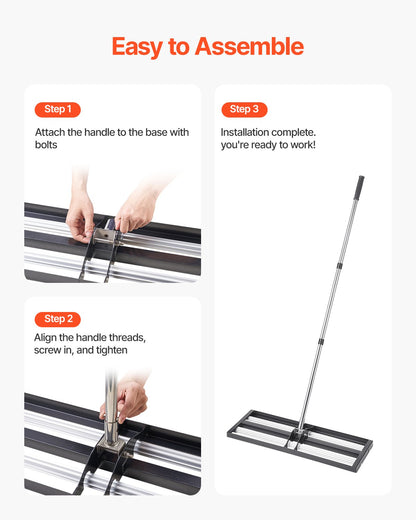 Easy to Assemble

Step 1

Attach the handle to the base with bolts

Step 2

Align the handle threads, screw in, and tighten

Step 3

Installation complete. you're ready to work!