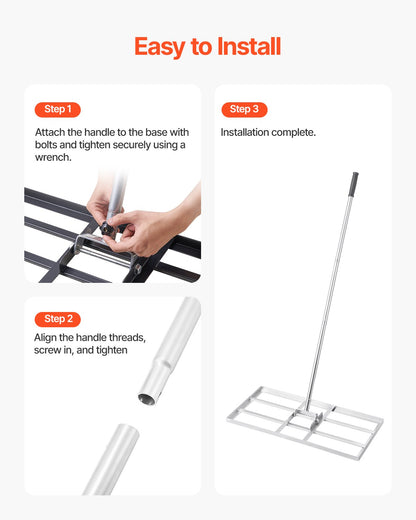 Easy to Install

Step 1

Attach the handle to the base with bolts and tighten securely using a wrench.

Step 2

Align the handle threads, screw in, and tighten

Step 3

Installation complete.