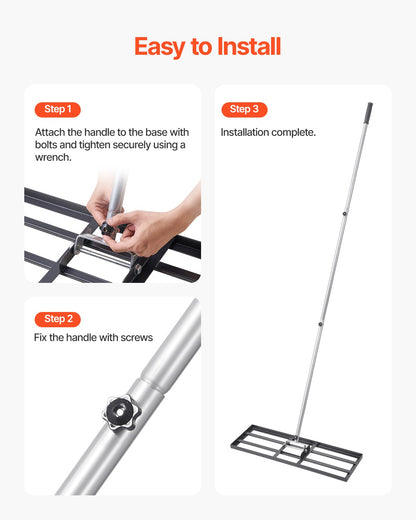 Easy to Install

Step 1

Attach the handle to the base with bolts and tighten securely using a wrench.

Step 2

Fix the handle with screws

Step 3

Installation complete.