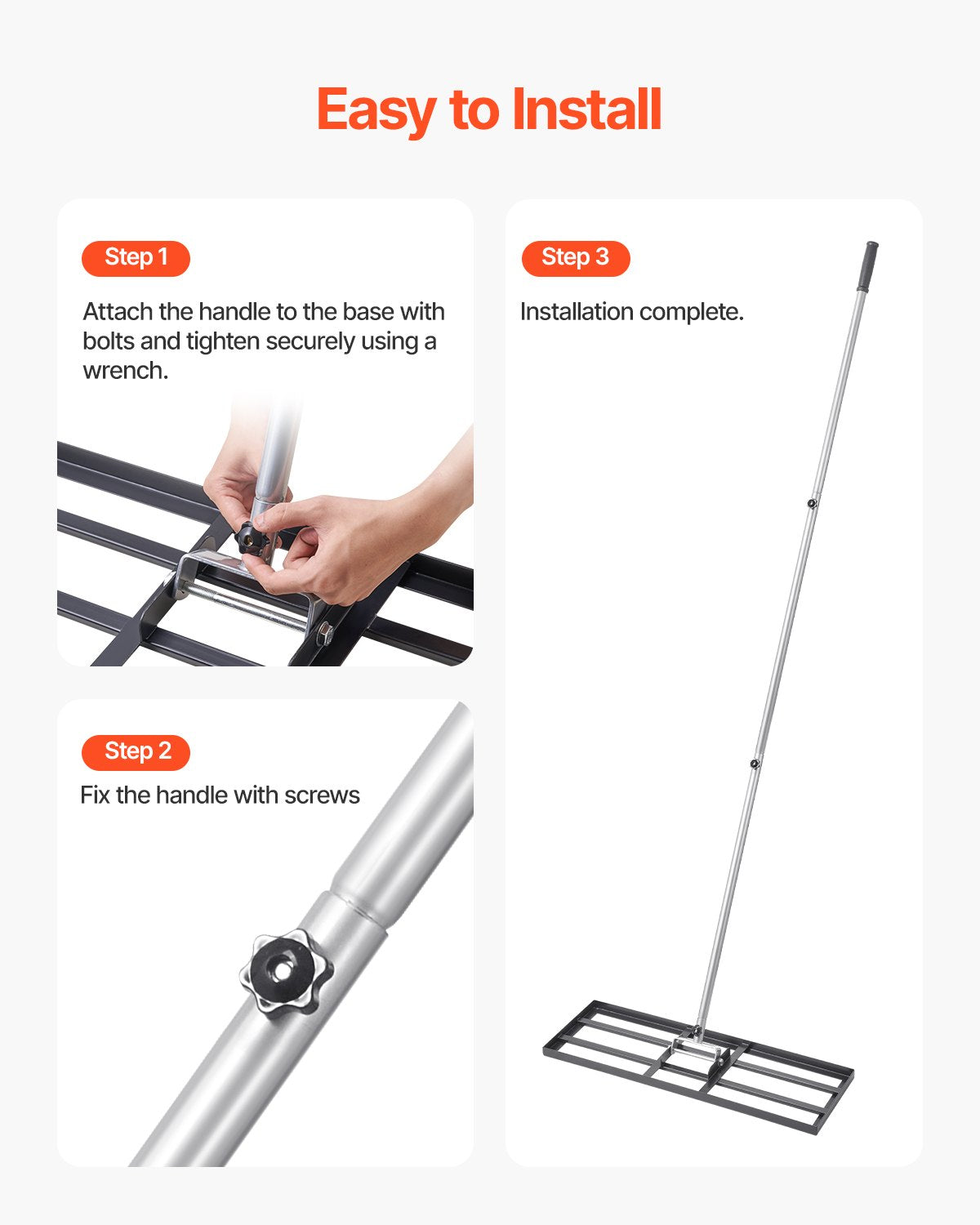 Easy to Install

Step 1

Attach the handle to the base with bolts and tighten securely using a wrench.

Step 2

Fix the handle with screws

Step 3

Installation complete.