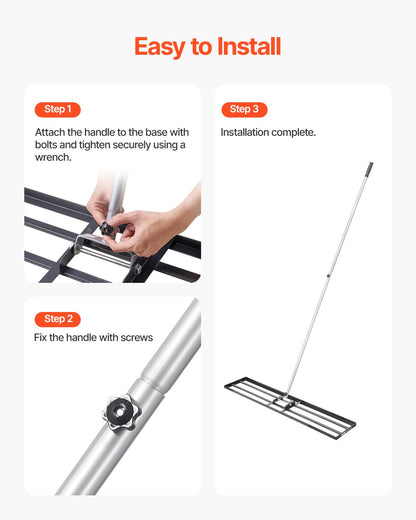 Easy to Install

Step 1

Attach the handle to the base with bolts and tighten securely using a wrench.

Step 2

Fix the handle with screws

Step 3

Installation complete.