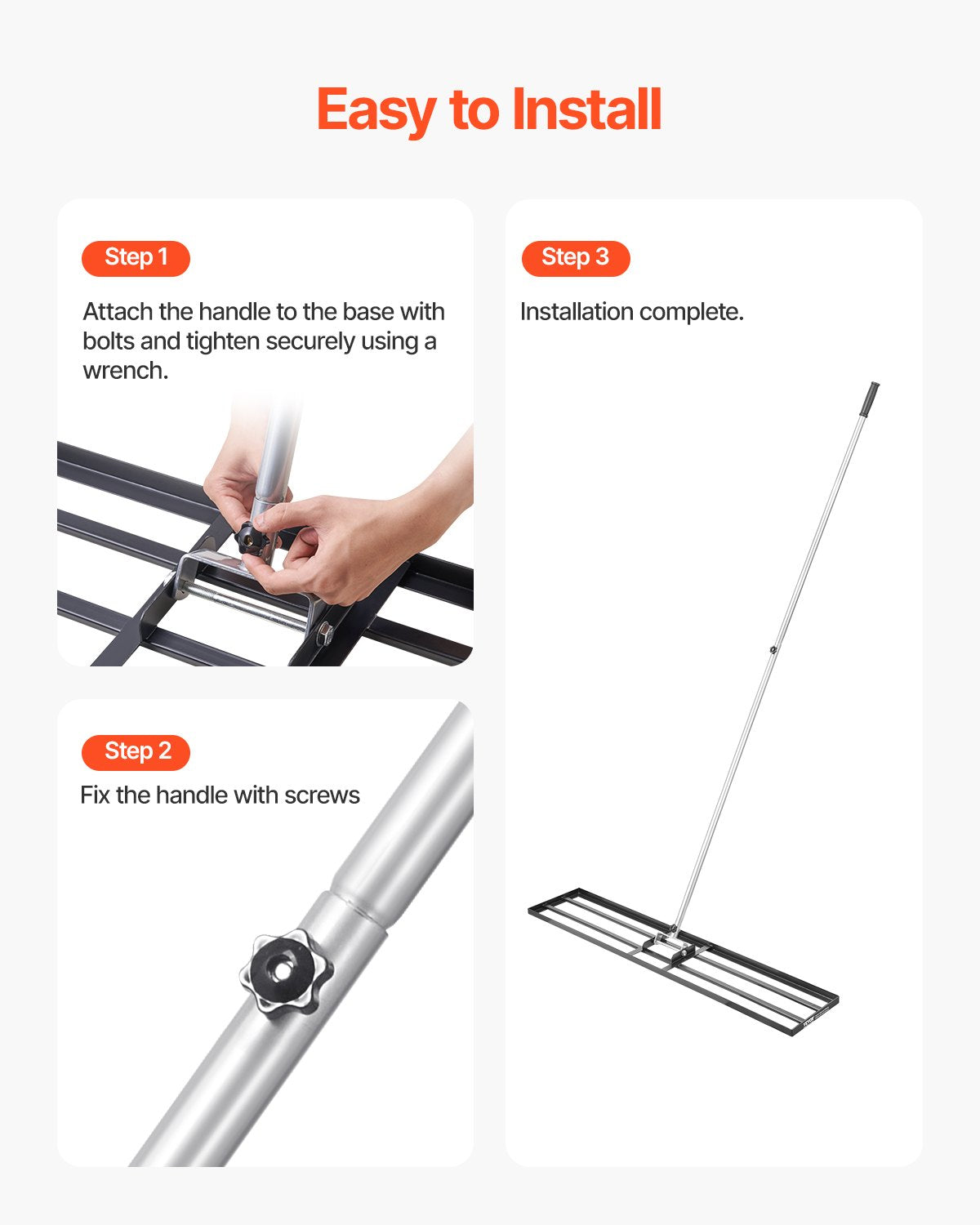 Easy to Install

Step 1

Attach the handle to the base with bolts and tighten securely using a wrench.

Step 2

Fix the handle with screws

Step 3

Installation complete.