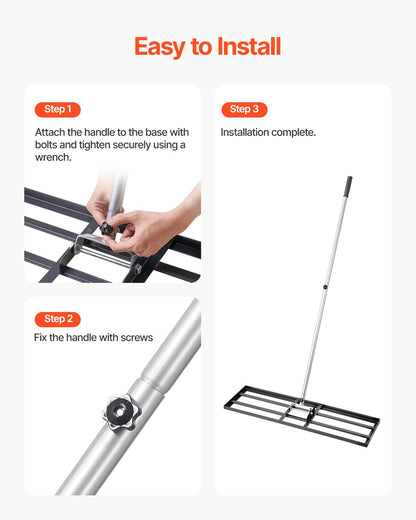 Easy to Install

Step 1

Attach the handle to the base with bolts and tighten securely using a wrench.

Step 2

Fix the handle with screws

Step 3

Installation complete.