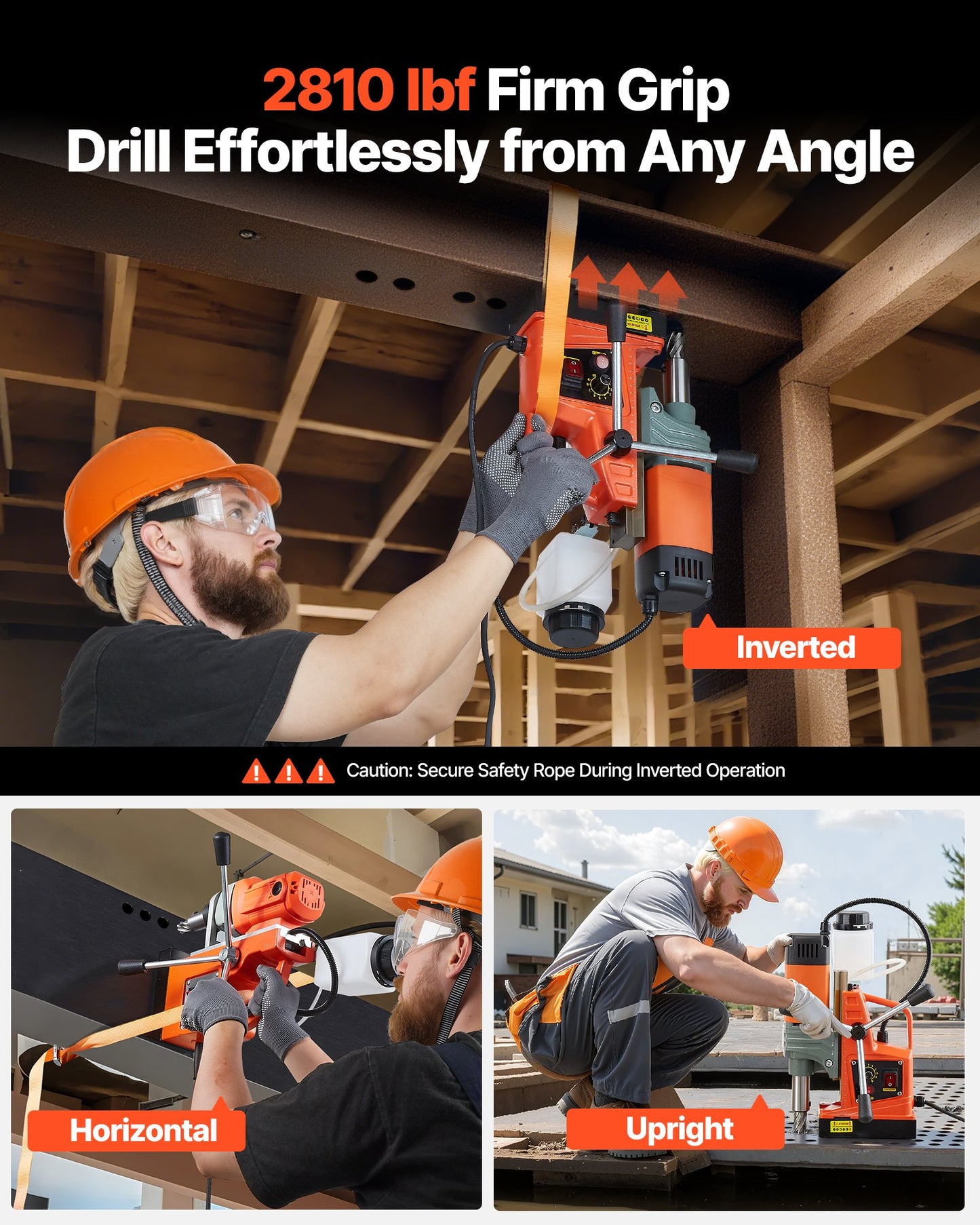 2810 lbf Firm Grip
Drill Effortlessly from Any Angle

Inverted

Caution: Secure Safety Rope During Inverted Operation

Horizontal

Upright