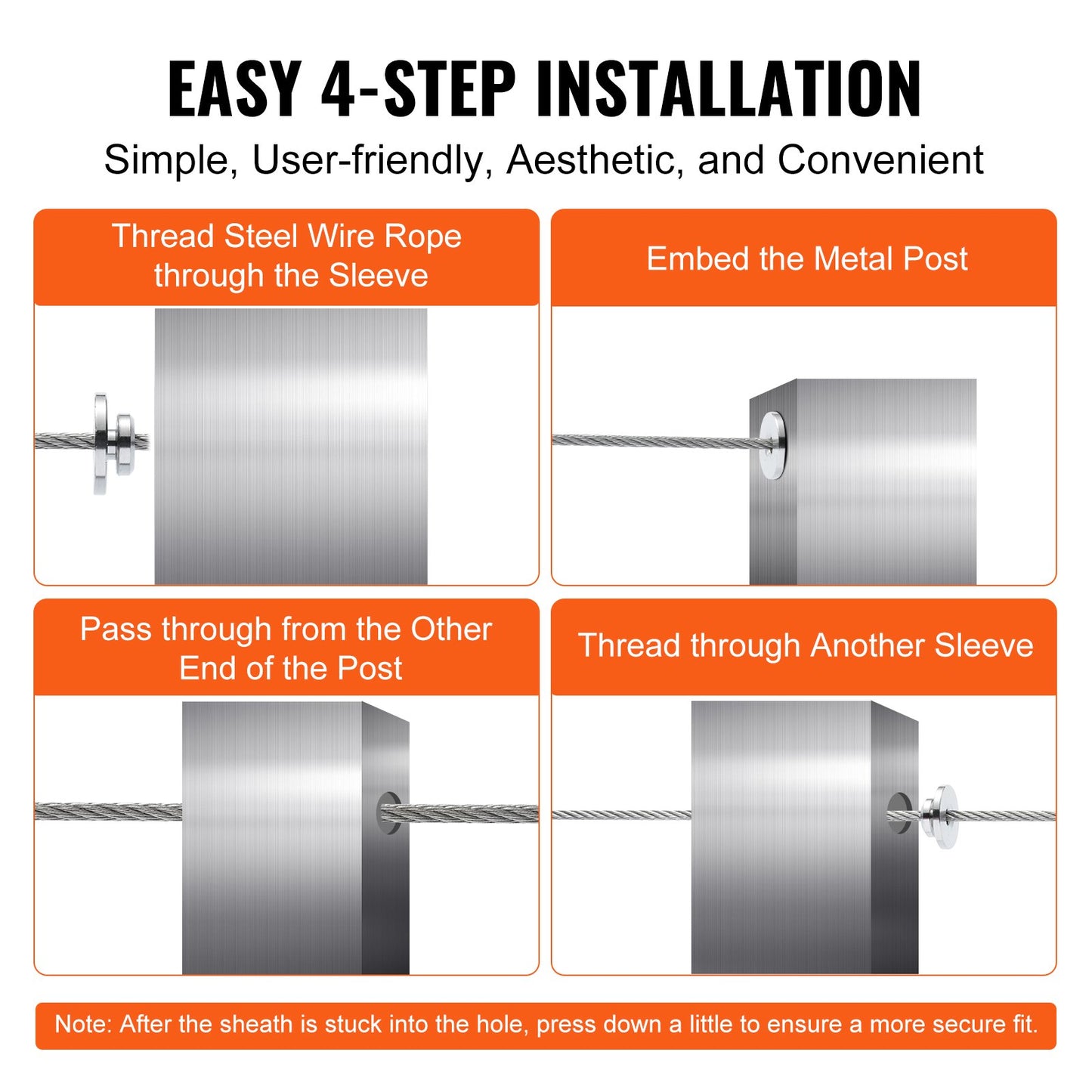 EASY 4-STEP INSTALLATION

Simple, User-friendly, Aesthetic, and Convenient

Thread Steel Wire Rope through the Sleeve

Embed the Metal Post

Pass through from the Other End of the Post

Thread through Another Sleeve

Note: After the sheath is stuck into the hole, press down a little to ensure a more secure fit.