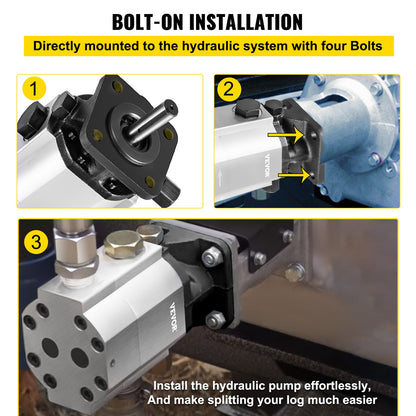 BOLT-ON INSTALLATION

Directly mounted to the hydraulic system with four Bolts

1

2

VEVOR

3

VEVOR

Install the hydraulic pump effortlessly, And make splitting your log much easier