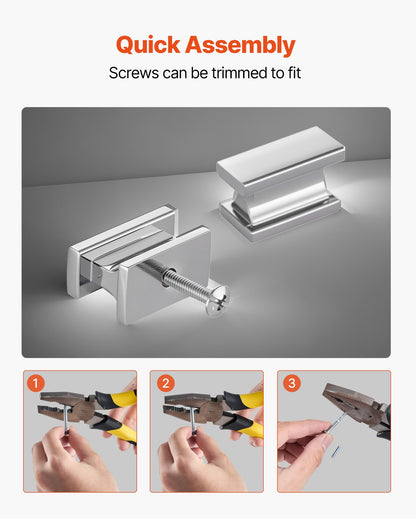 Quick Assembly
Screws can be trimmed to fit

1

2

3