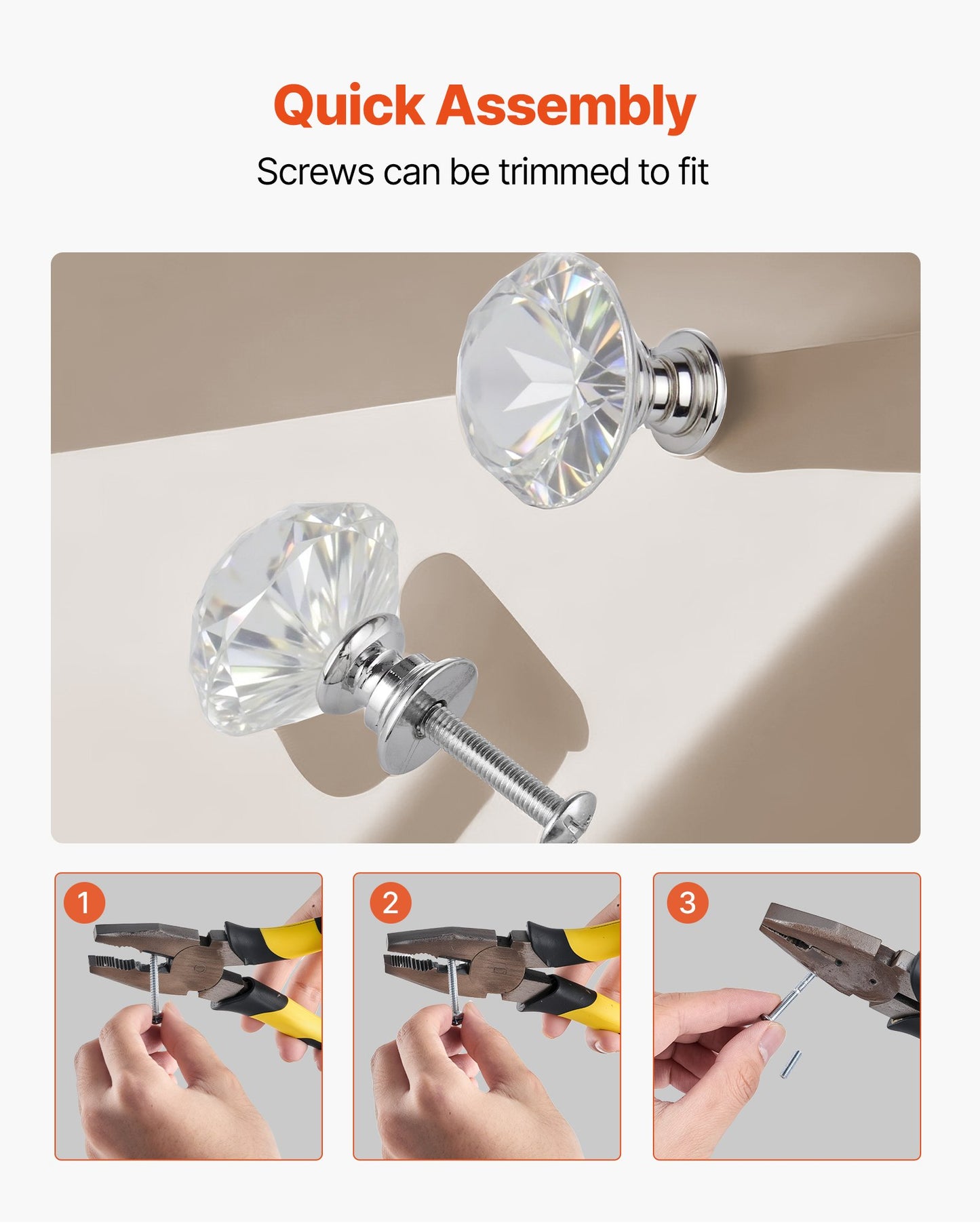 Quick Assembly

Screws can be trimmed to fit

1

2

3