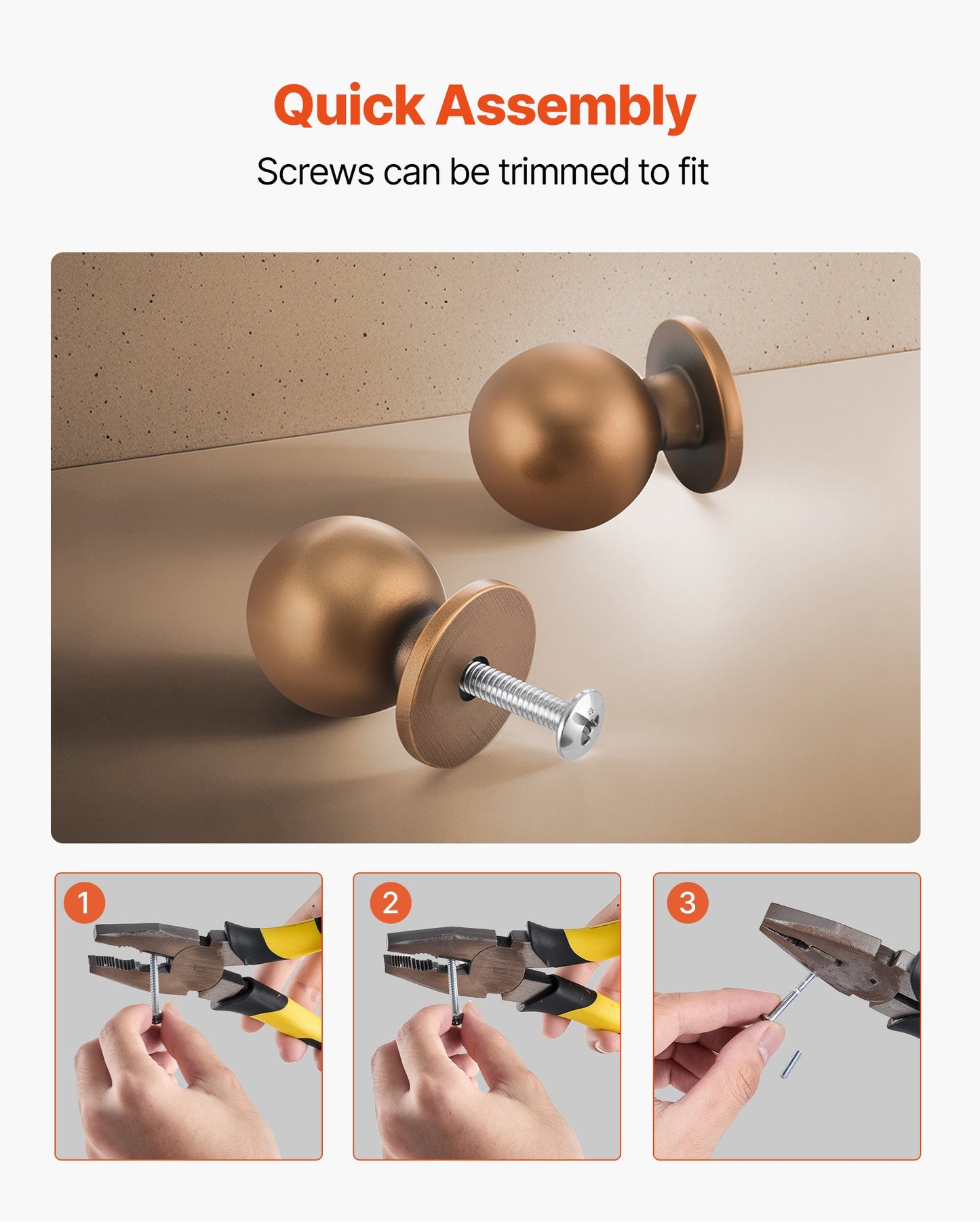 Quick Assembly

Screws can be trimmed to fit

1

2

3