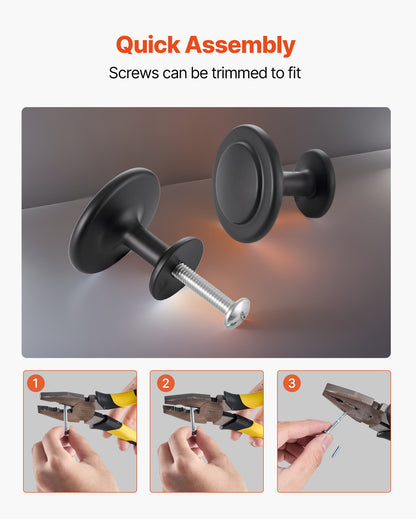 Quick Assembly

Screws can be trimmed to fit

1

2

3