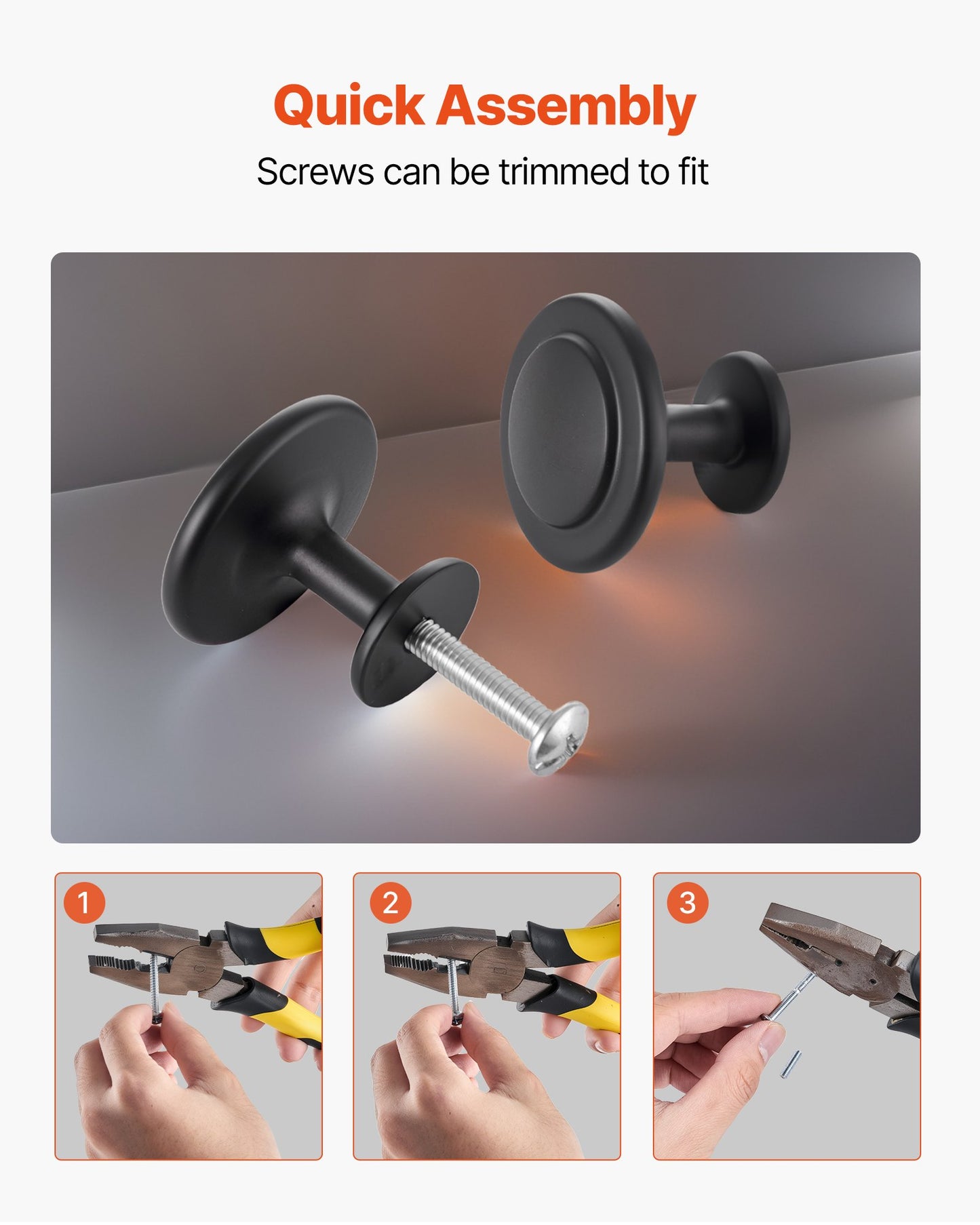 Quick Assembly

Screws can be trimmed to fit

1

2

3