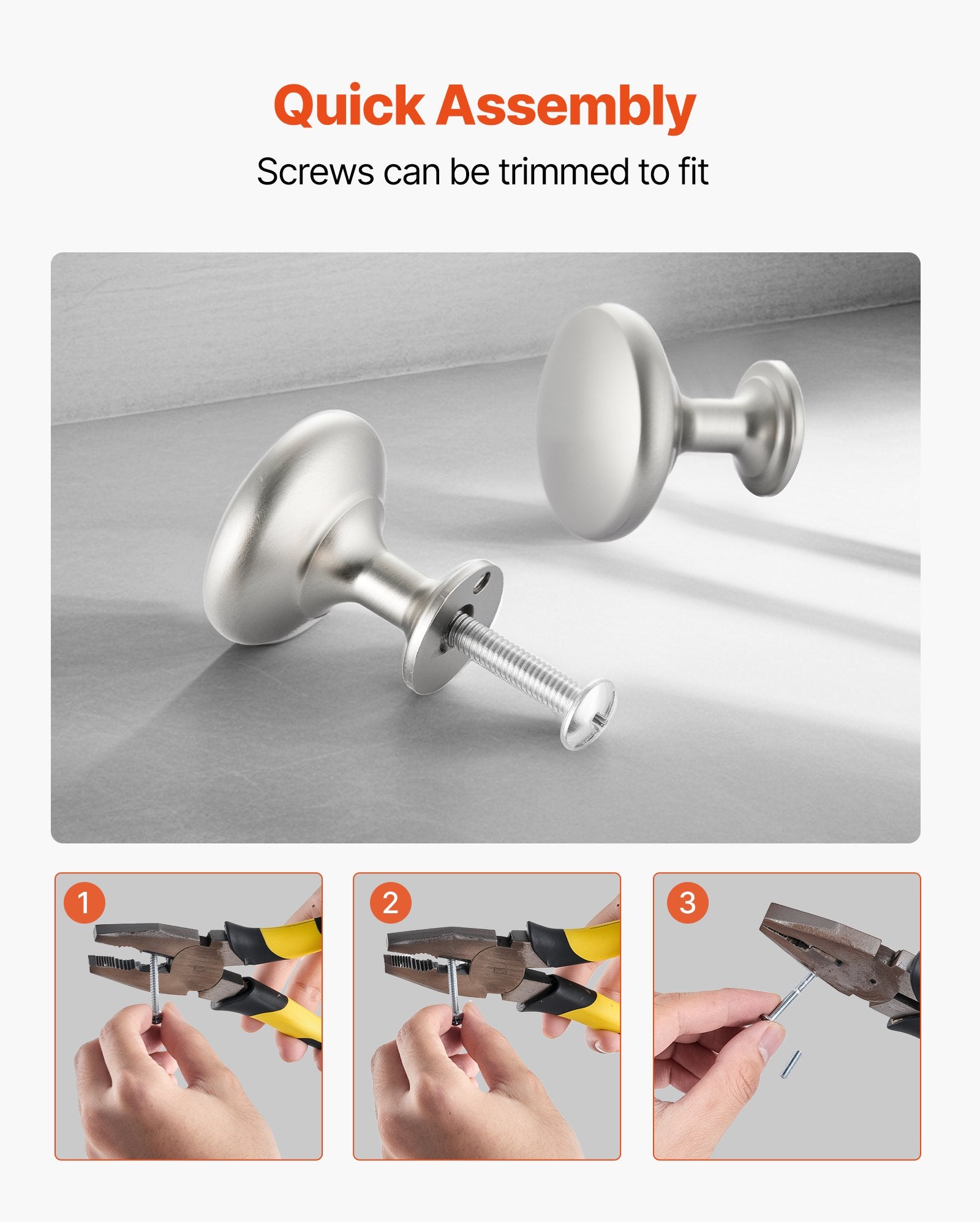 Quick Assembly

Screws can be trimmed to fit

1

2

3