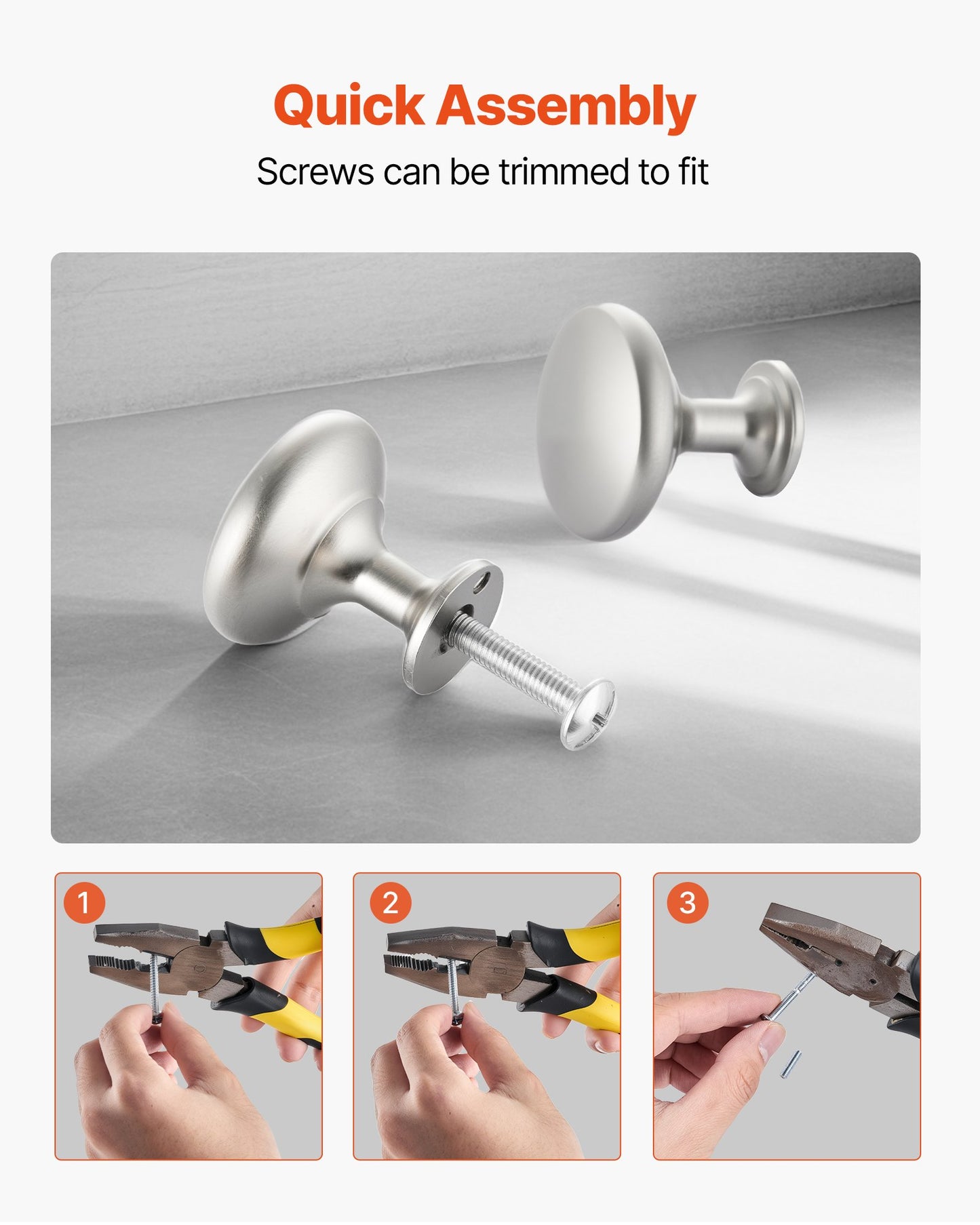 Quick Assembly

Screws can be trimmed to fit

1

2

3