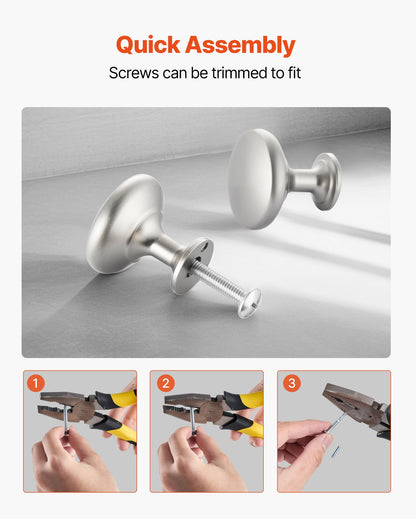 Quick Assembly
Screws can be trimmed to fit

1

2

3