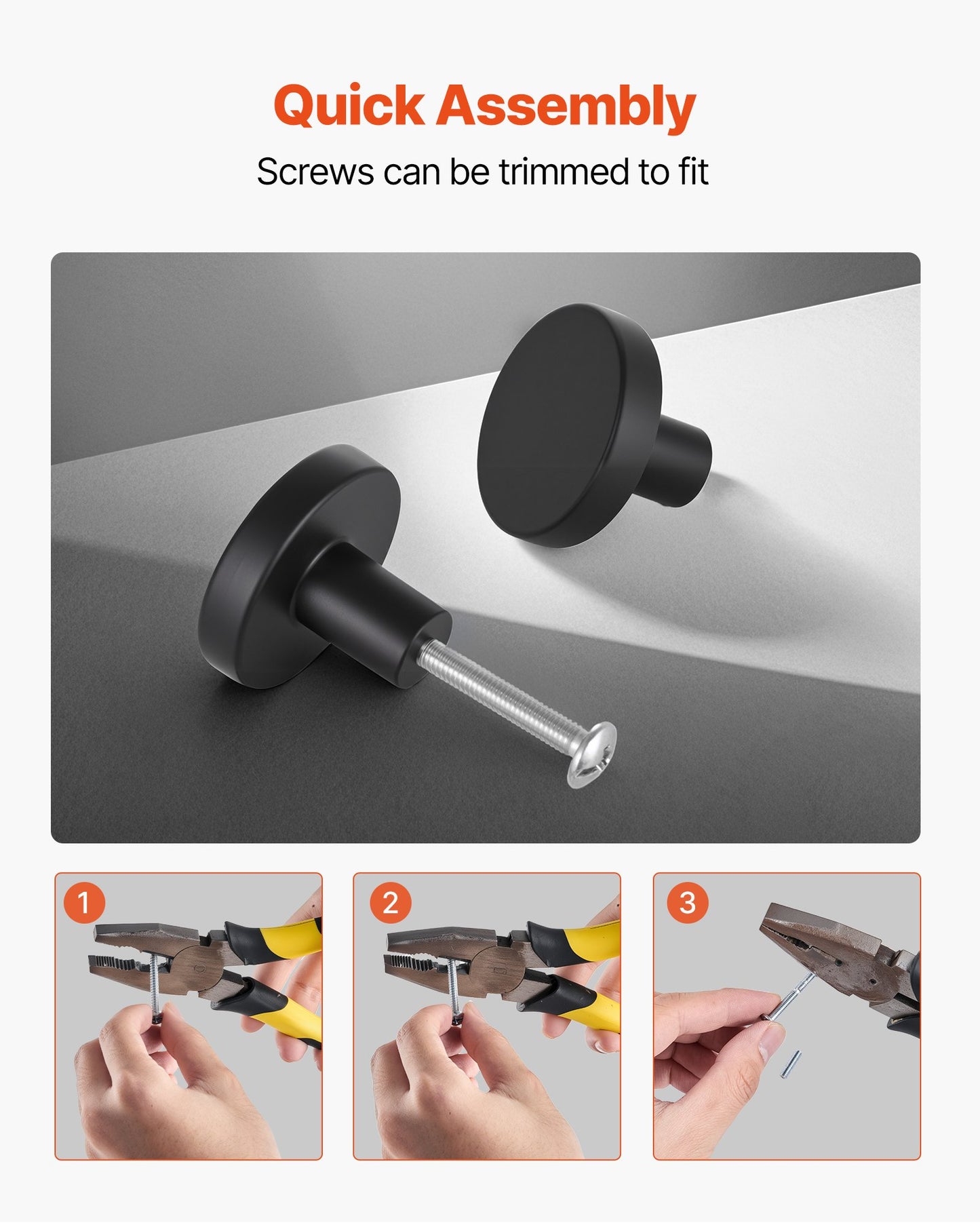 Quick Assembly

Screws can be trimmed to fit

1

2

3