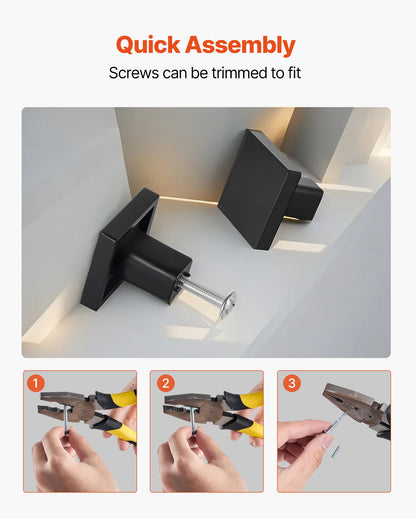 Quick Assembly
Screws can be trimmed to fit

1

2

3