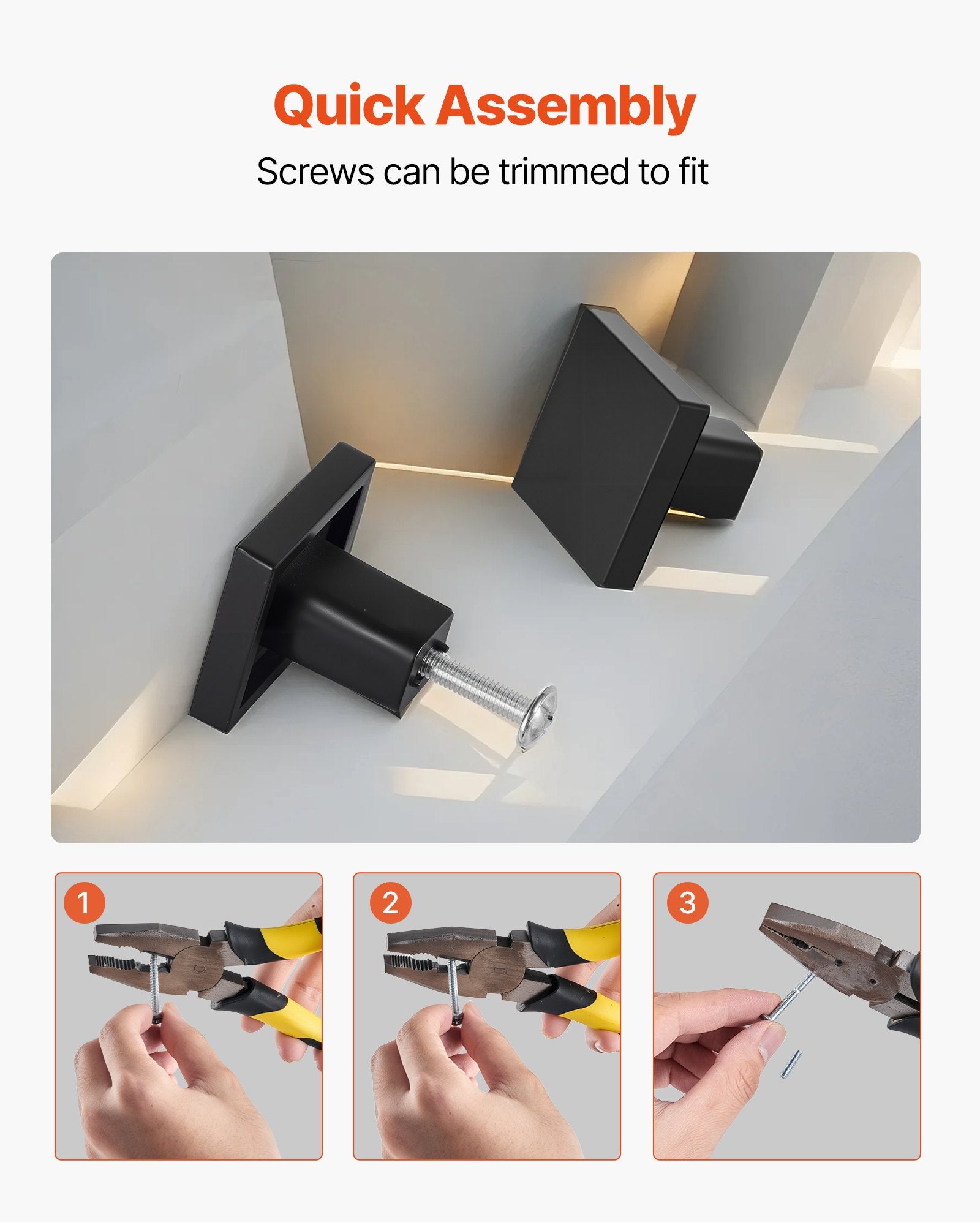 Quick Assembly

Screws can be trimmed to fit

1

2

3