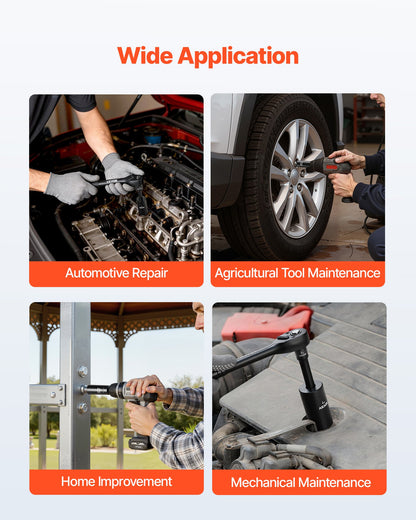 Wide Application

Automotive Repair

Agricultural Tool Maintenance

Home Improvement

Mechanical Maintenance